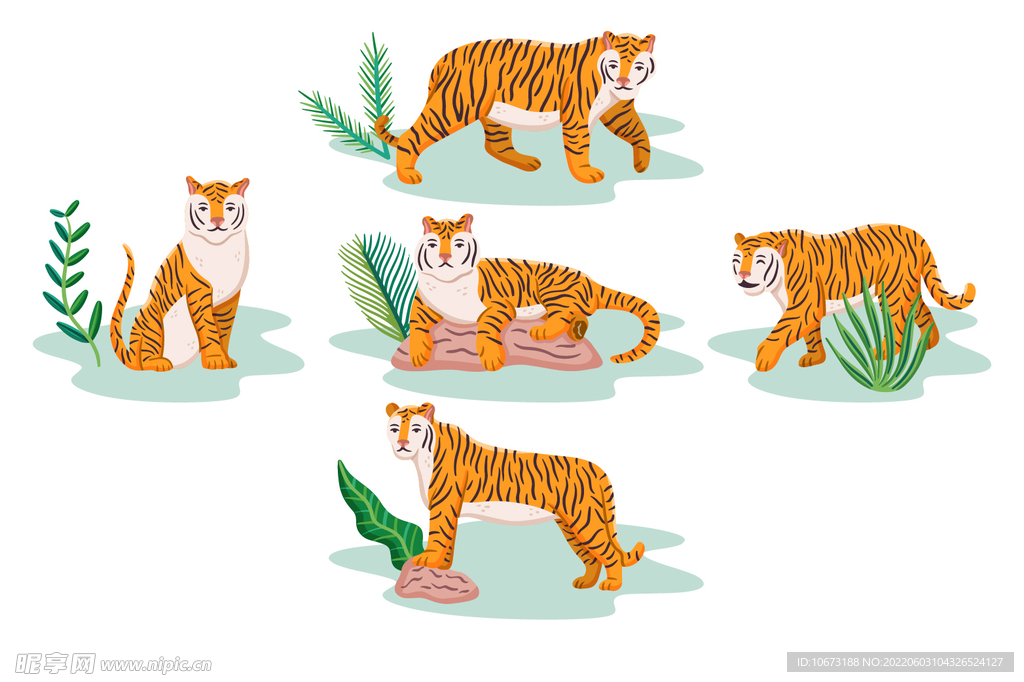 昵享网 www.nipic.cn
ID:10673188 NO:20220603104326524127