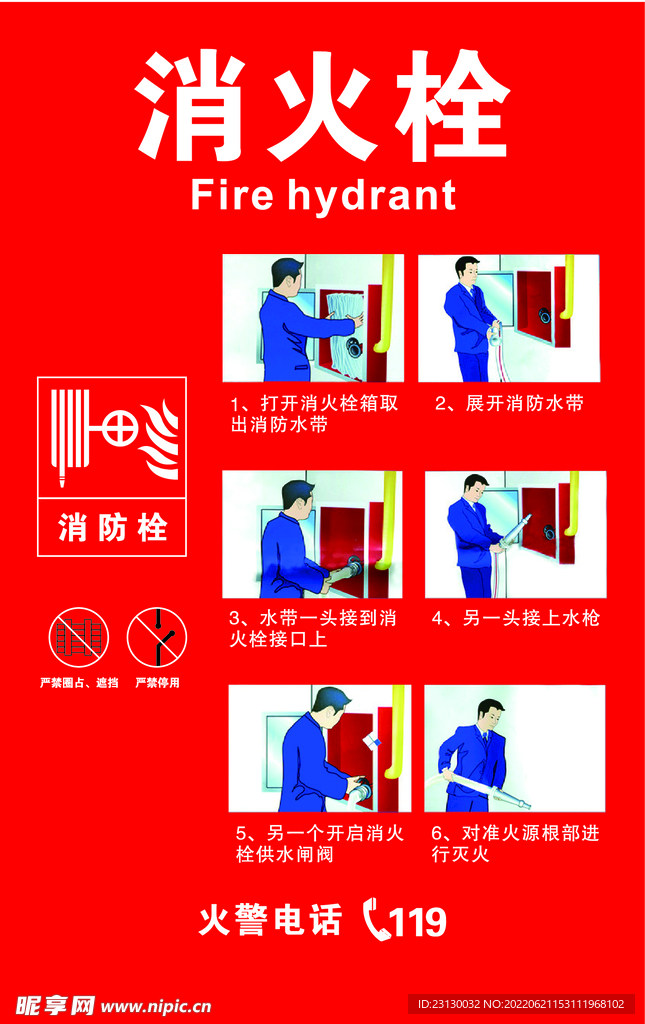 消火栓

Fire hydrant

消防栓

严禁圈占、遮挡

严禁停用

1、打开消火栓箱取出消防水带

2、展开消防水带

3、水带一头接到消火栓接口上

4、另一头接上水枪

5、另一个开启消火栓供水闸阀

6、对准火源根部进行灭火

火警电话 119

昵享网 www.nipic.cn

ID:23130032 NO:20220621153111968102