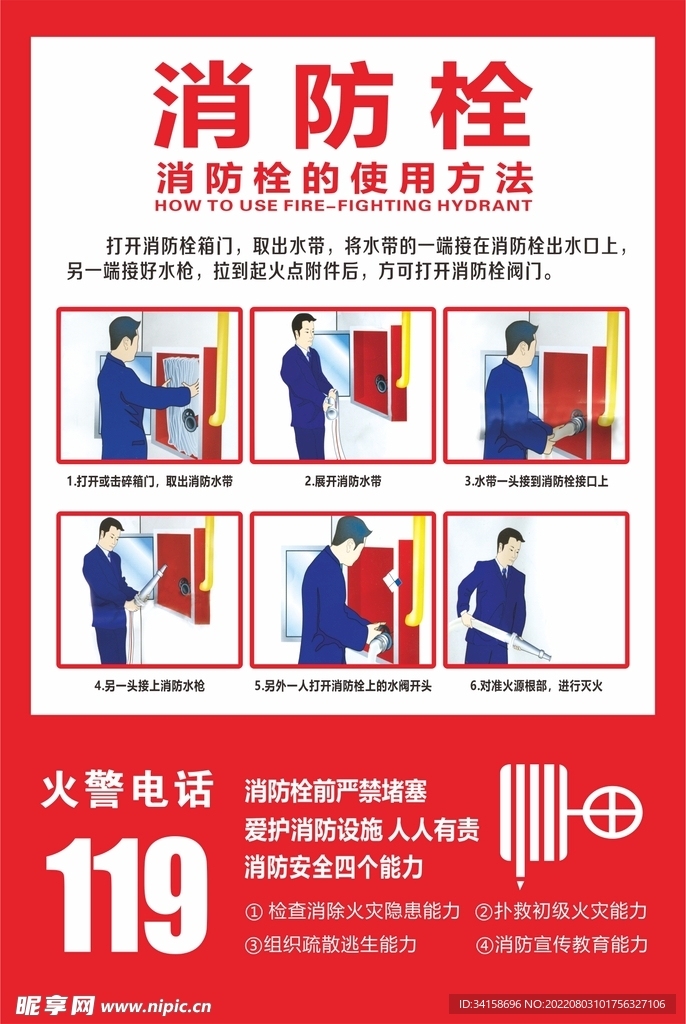 消防栓

消防栓的使用方法
HOW TO USE FIRE–FIGHTING HYDRANT

打开消防栓箱门，取出水带，将水带的一端接在消防栓出水口上，另一端接好水枪，拉到起火点附件后，方可打开消防栓阀门。

1.打开或击碎箱门，取出消防水带

2.展开消防水带

3.水带一头接到消防栓接口上

4.另一头接上消防水枪

5.另外一人打开消防栓上的水阀开头

6.对准火源根部，进行灭火

火警电话

119

消防栓前严禁堵塞
爱护消防设施 人人有责
消防安全四个能力

① 检查消除火灾隐患能力 ②扑救初级火灾能力
③组织疏散逃生能力 ④消防宣传教育能力

昵享网 www.nipic.cn

ID:34158696 NO:20220803101756327106