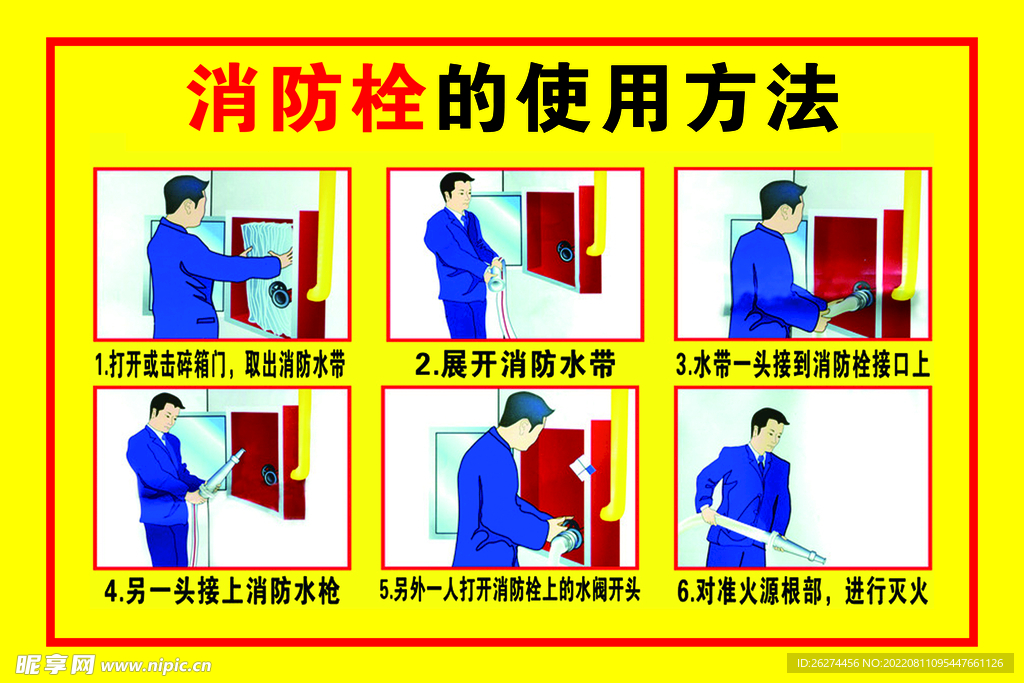 消防栓的使用方法

1.打开或击碎箱门，取出消防水带

2.展开消防水带

3.水带一头接到消防栓接口上

4.另一头接上消防水枪

5.另外一人打开消防栓上的水阀开头

6.对准火源根部，进行灭火

昵享网 www.nipic.cn

ID:26274456 NO:20220811095447661126