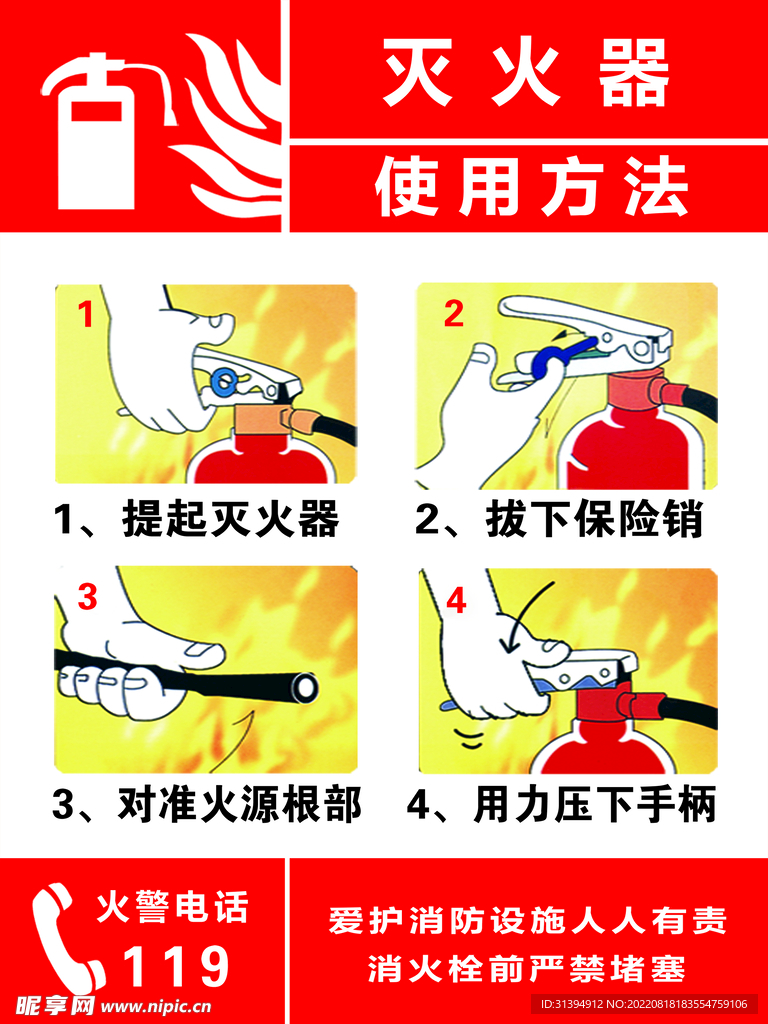 灭火器

使用方法

1

1、提起灭火器

2

2、拔下保险销

3

3、对准火源根部

4

4、用力压下手柄

火警电话
119

爱护消防设施人人有责
消火栓前严禁堵塞

昵享网 www.nipic.cn

ID:31394912 NO:20220818183554759106