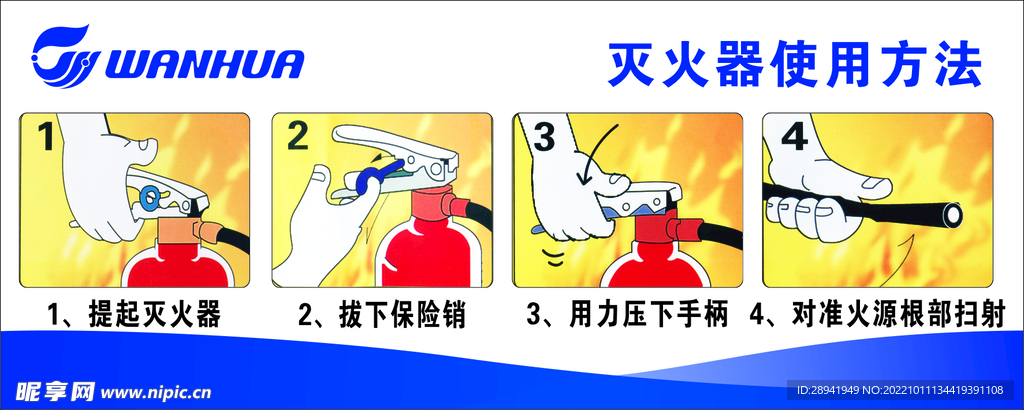 WANHUA

灭火器使用方法

1

2

3

4

1、提起灭火器

2、拔下保险销

3、用力压下手柄

4、对准火源根部扫射

昵享网 www.nipic.cn

ID:28941949 NO:20221011134419391108