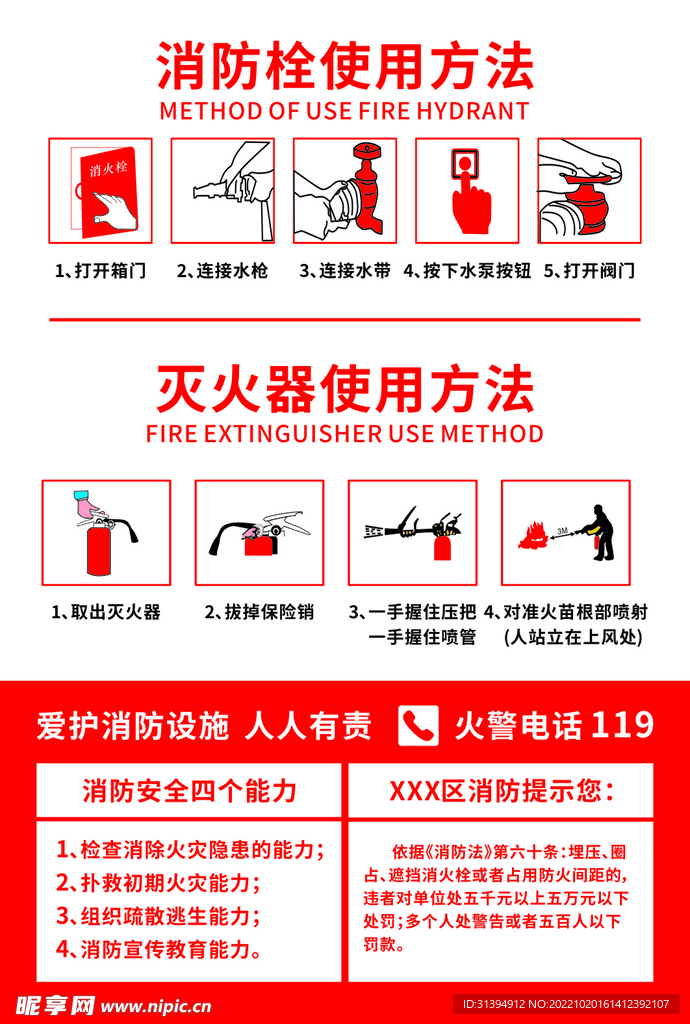 消防栓使用方法
METHOD OF USE FIRE HYDRANT

消火栓

1、打开箱门 2、连接水枪 3、连接水带 4、按下水泵按钮 5、打开阀门

灭火器使用方法
FIRE EXTINGUISHER USE METHOD

3M

1、取出灭火器 2、拔掉保险销 3、一手握住压把 一手握住喷管 4、对准火苗根部喷射 (人站立在上风处)

爱护消防设施 人人有责 火警电话 119

消防安全四个能力

1、检查消除火灾隐患的能力；
2、扑救初期火灾能力；
3、组织疏散逃生能力；
4、消防宣传教育能力。

XXX区消防提示您：

依据《消防法》第六十条：埋压、圈占、遮挡消火栓或者占用防火间距的，违者对单位处五千元以上五万元以下处罚；多个人处警告或者五百人以下罚款。

昵享网 www.nipic.cn ID:31394912 NO:20221020161412392107