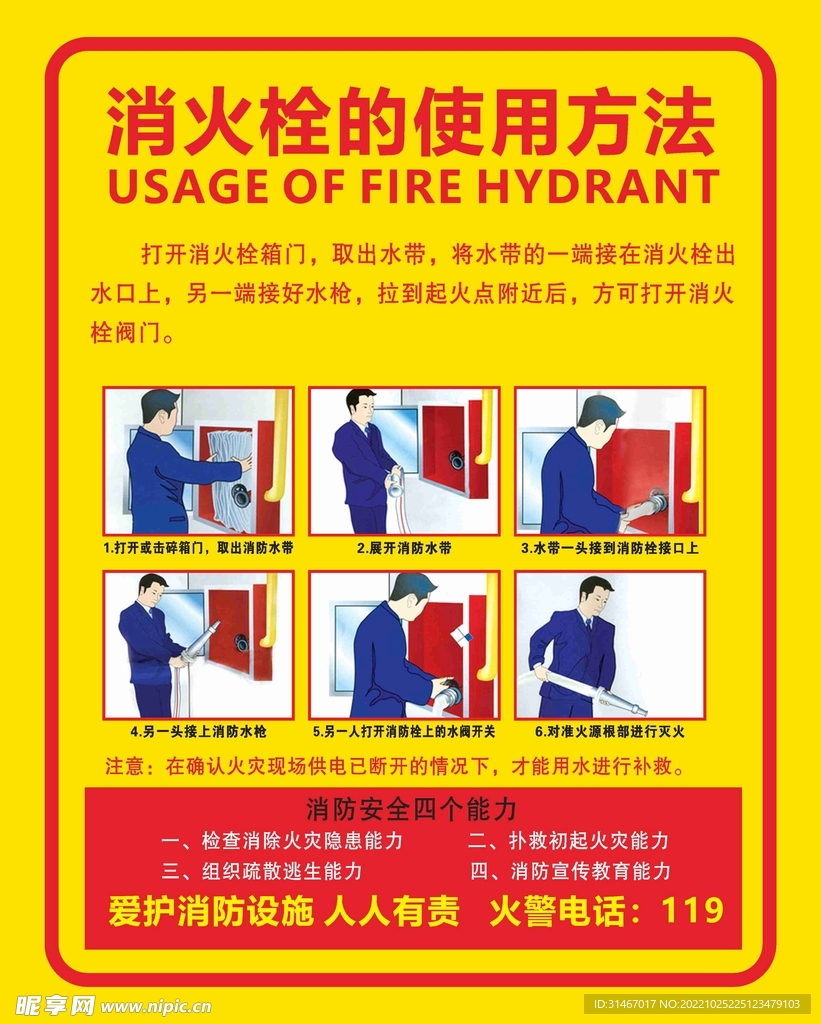 消火栓的使用方法
USAGE OF FIRE HYDRANT

打开消火栓箱门，取出水带，将水带的一端接在消火栓出水口上，另一端接好水枪，拉到起火点附近后，方可打开消火栓阀门。

1.打开或击碎箱门，取出消防水带

2.展开消防水带

3.水带一头接到消防栓接口上

4.另一头接上消防水枪

5.另一人打开消防栓上的水阀开关

6.对准火源根部进行灭火

注意：在确认火灾现场供电已断开的情况下，才能用水进行补救。

消防安全四个能力

一、检查消除火灾隐患能力　二、扑救初起火灾能力

三、组织疏散逃生能力　四、消防宣传教育能力

爱护消防设施 人人有责　火警电话：119

昵享网 www.nipic.cn

ID:31467017 NO:20221025225123479103