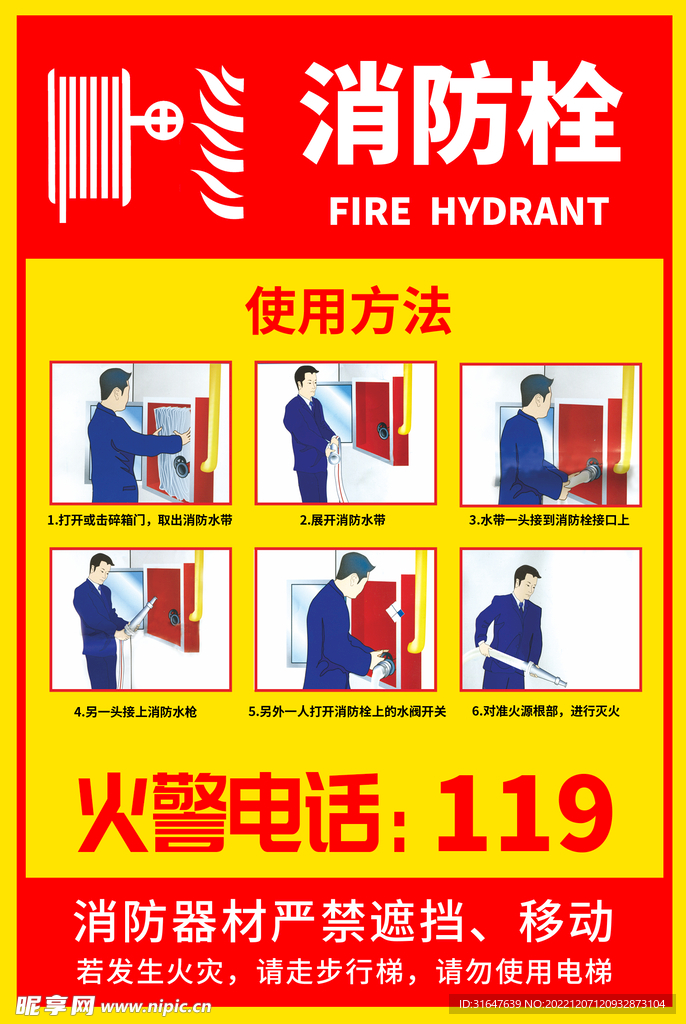 消防栓
FIRE HYDRANT

使用方法

1.打开或击碎箱门，取出消防水带

2.展开消防水带

3.水带一头接到消防栓接口上

4.另一头接上消防水枪

5.另外一人打开消防栓上的水阀开关

6.对准火源根部，进行灭火

火警电话：119

消防器材严禁遮挡、移动
若发生火灾，请走步行梯，请勿使用电梯

昵享网 www.nipic.cn
ID:31647639 NO:20221207120932873104