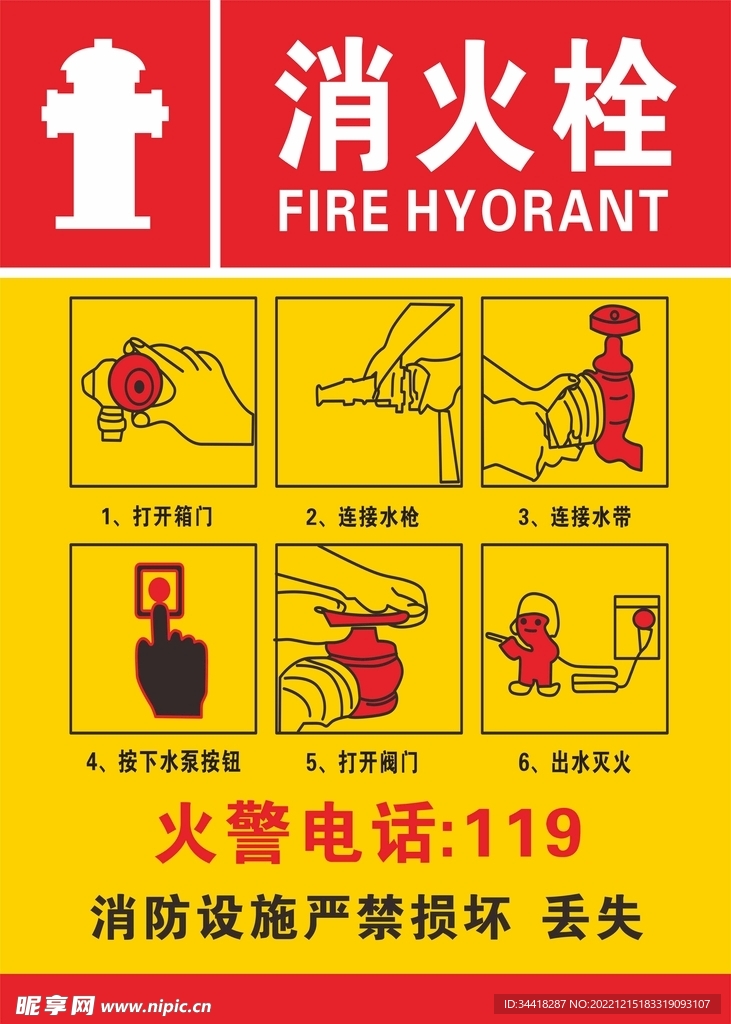 消火栓
FIRE HYORANT

1、打开箱门

2、连接水枪

3、连接水带

4、按下水泵按钮

5、打开阀门

6、出水灭火

火警电话:119

消防设施严禁损坏 丢失

昵享网 www.nipic.cn

ID:34418287 NO:20221215183319093107