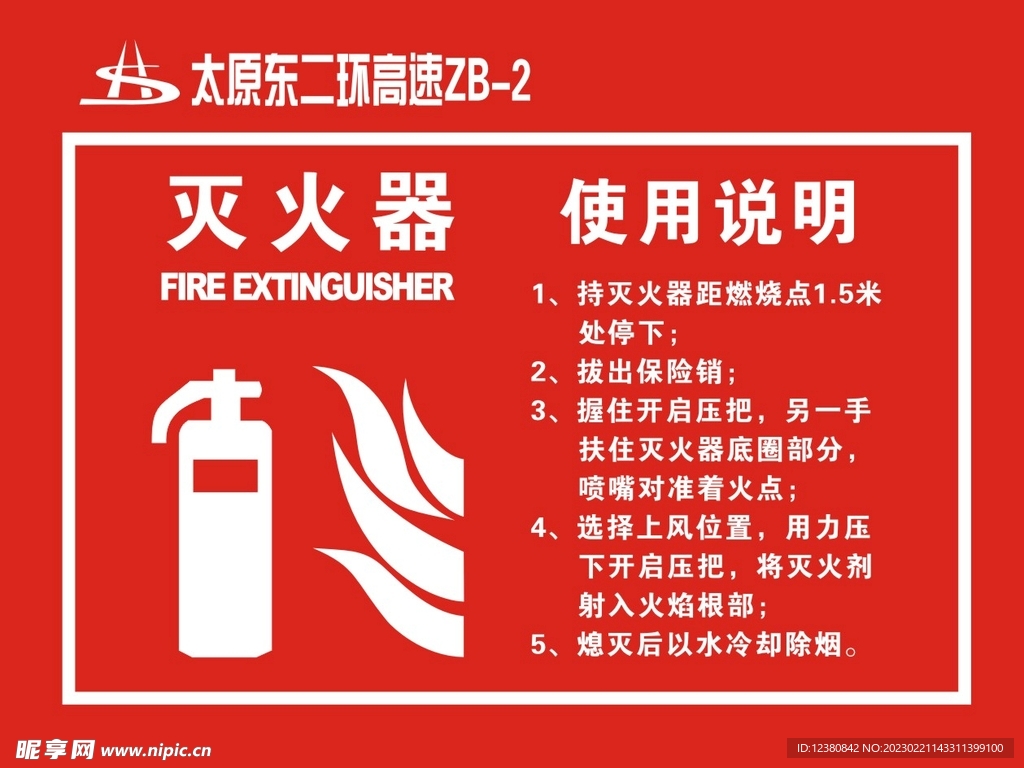 太原东二环高速ZB-2

灭火器

FIRE EXTINGUISHER

使用说明

1、持灭火器距燃烧点1.5米处停下；

2、拔出保险销；

3、握住开启压把，另一手扶住灭火器底圈部分，喷嘴对准着火点；

4、选择上风位置，用力压下开启压把，将灭火剂射入火焰根部；

5、熄灭后以水冷却除烟。

昵享网 www.nipic.cn

ID:12380842 NO:20230221143311399100