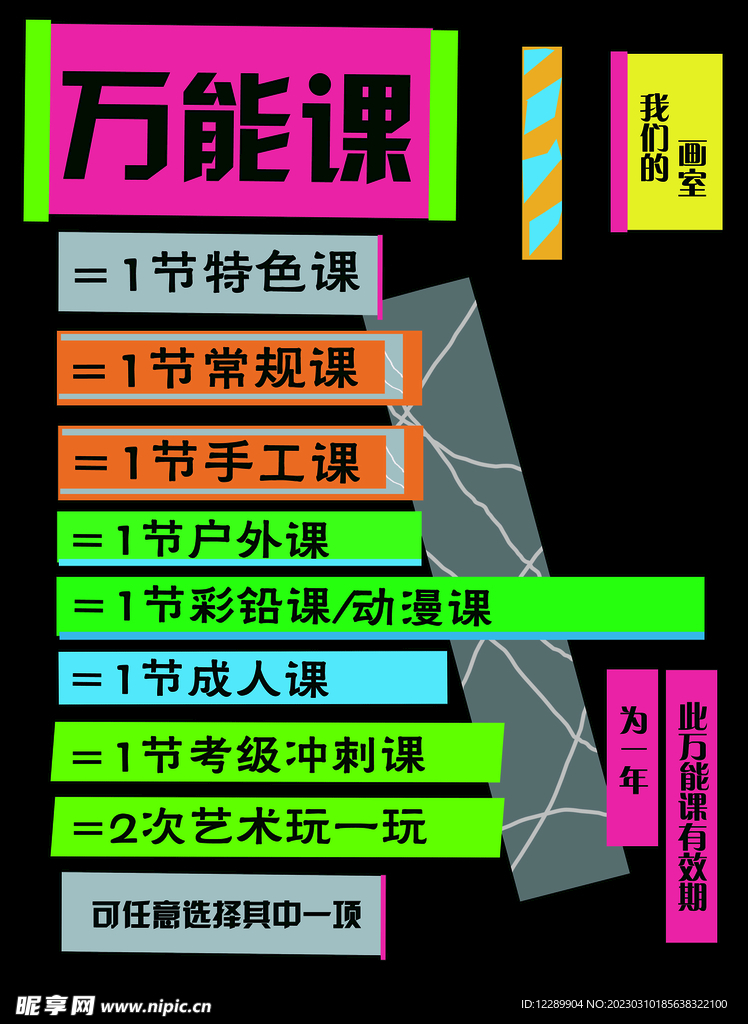 万能课

我们的画室

=1节特色课

=1节常规课

=1节手工课

=1节户外课

=1节彩铅课/动漫课

=1节成人课

=1节考级冲刺课

=2次艺术玩一玩

可任意选择其中一项

此万能课有效期为一年

昵享网 www.nipic.cn

ID:12289904 NO:20230310185638322100