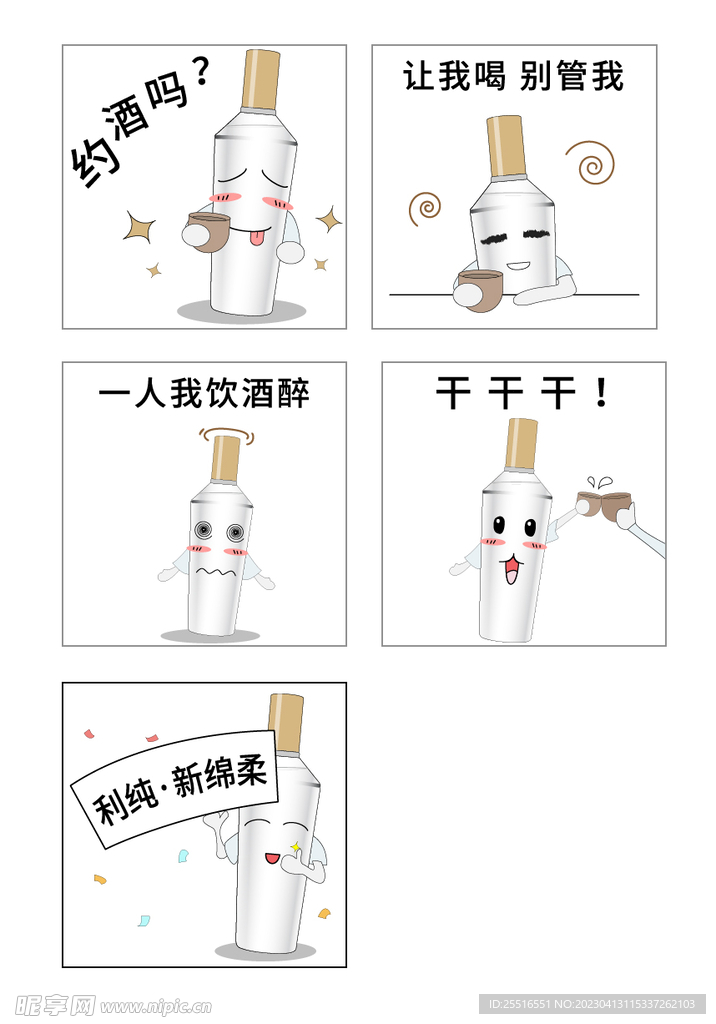 约酒吗？

让我喝 别管我

一人我饮酒醉

干 干 干！

利纯·新绵柔

昵享网 www.nipic.cn

ID:25516551 NO:20230413115337262103