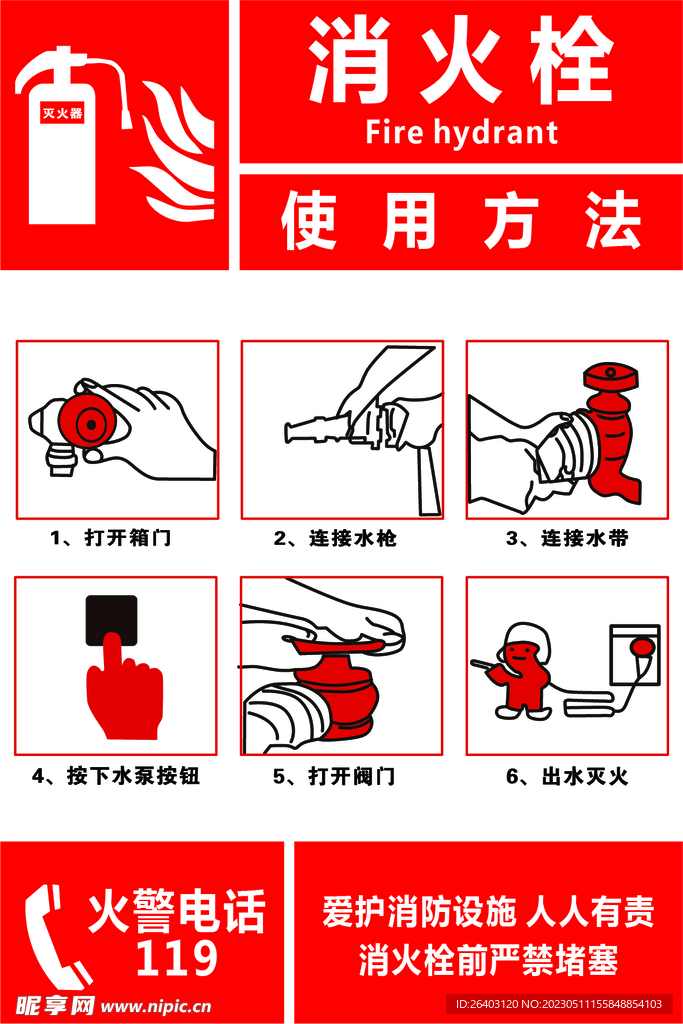 灭火器

消火栓
Fire hydrant

使用方法

1、打开箱门

2、连接水枪

3、连接水带

4、按下水泵按钮

5、打开阀门

6、出水灭火

火警电话
119

爱护消防设施 人人有责
消火栓前严禁堵塞

昵享网 www.nipic.cn

ID:26403120 NO:20230511155848854103