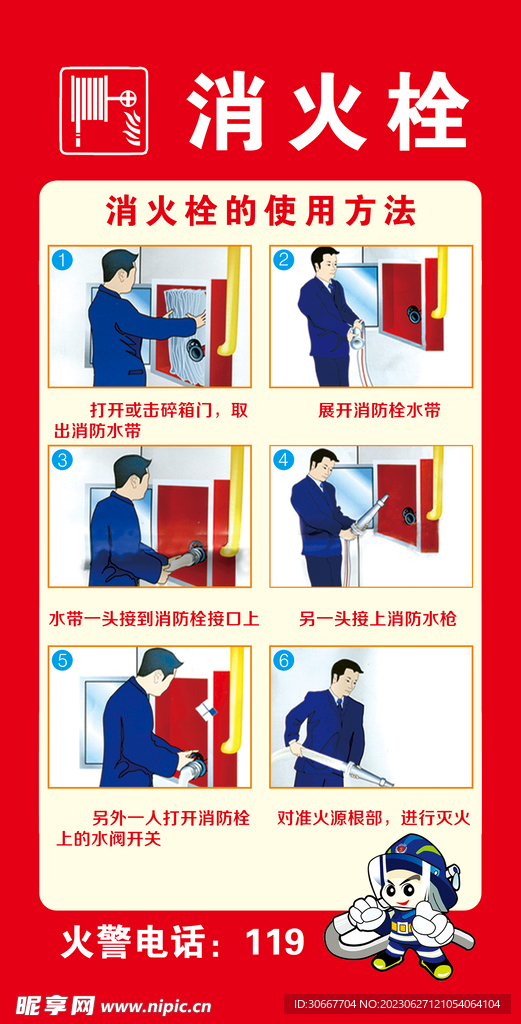 消火栓

消火栓的使用方法

1

打开或击碎箱门，取出消防水带

2

展开消防栓水带

3

水带一头接到消防栓接口上

4

另一头接上消防水枪

5

另外一人打开消防栓上的水阀开关

6

对准火源根部，进行灭火

火警电话：119

昵享网 www.nipic.cn

ID:30667704 NO:20230627121054064104