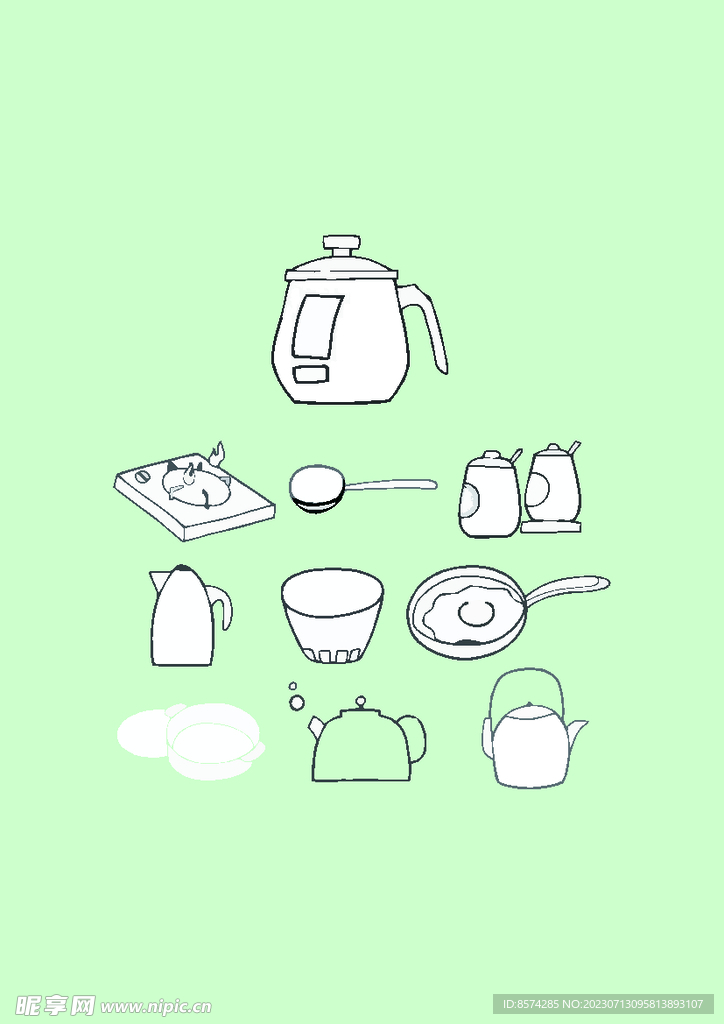 昵享网 www.nipic.cn

ID:8574285 NO:20230713095813893107