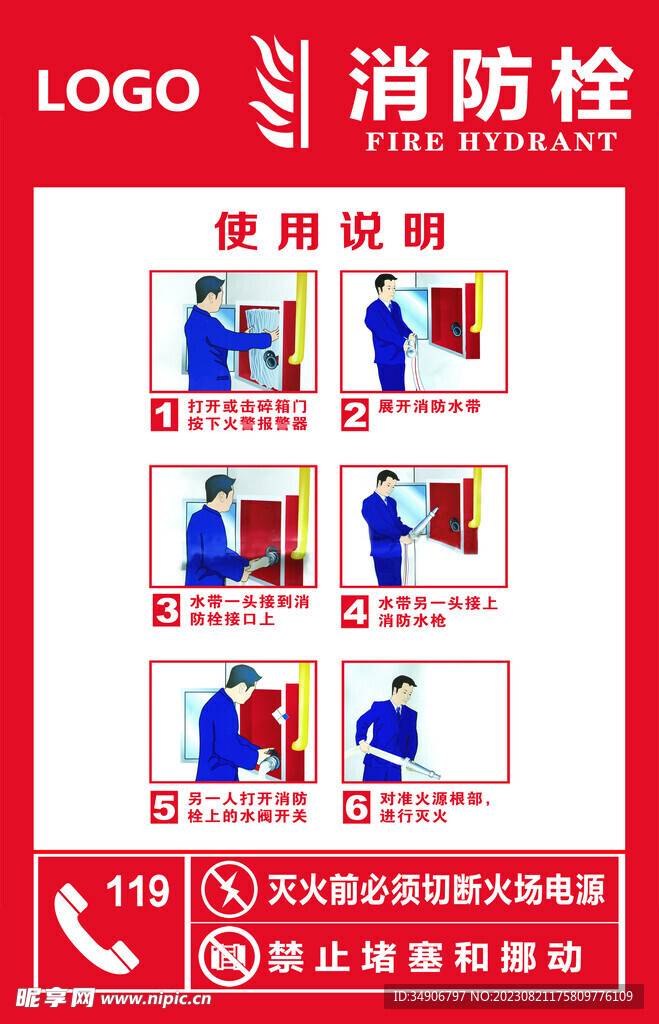 LOGO

消防栓
FIRE HYDRANT

使用说明

1 打开或击碎箱门 按下火警报警器

2 展开消防水带

3 水带一头接到消防栓接口上

4 水带另一头接上消防水枪

5 另一人打开消防栓上的水阀开关

6 对准火源根部，进行灭火

119

灭火前必须切断火场电源

禁止堵塞和挪动

昵享网 www.nipic.cn

ID:34906797 NO:20230821175809776109