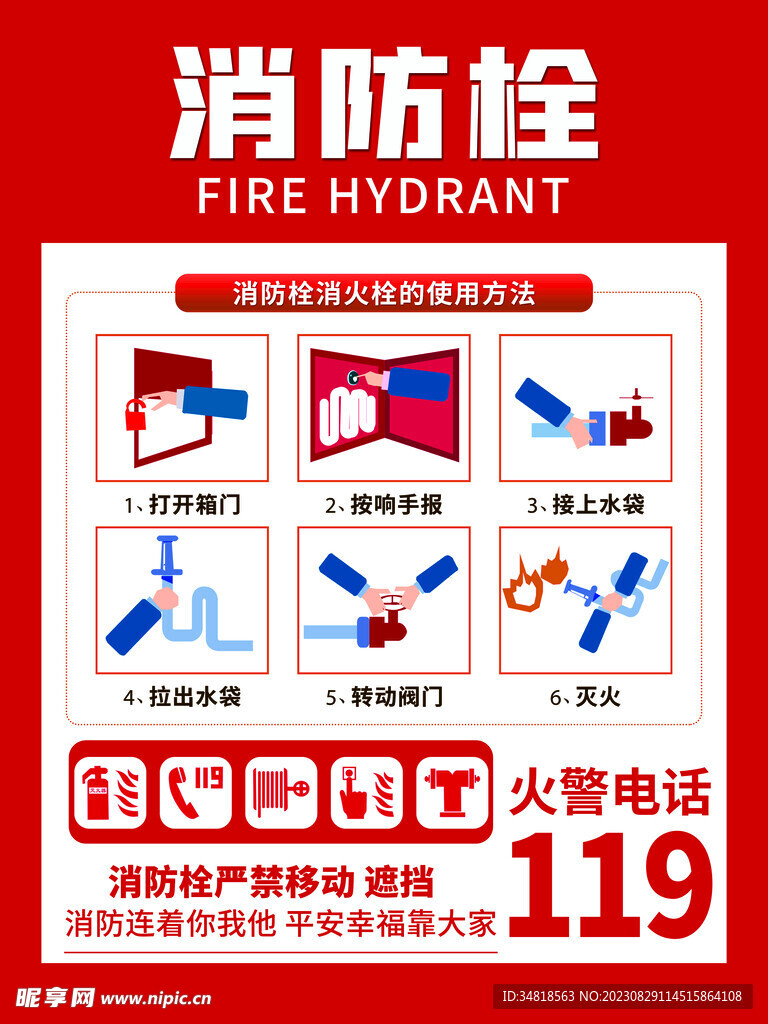 消防栓
FIRE HYDRANT

消防栓消火栓的使用方法

1、打开箱门

2、按响手报

3、接上水袋

4、拉出水袋

5、转动阀门

6、灭火

灭火器

119

火警电话
119

消防栓严禁移动 遮挡
消防连着你我他 平安幸福靠大家

昵享网 www.nipic.cn
ID:34818563 NO:20230829114515864108