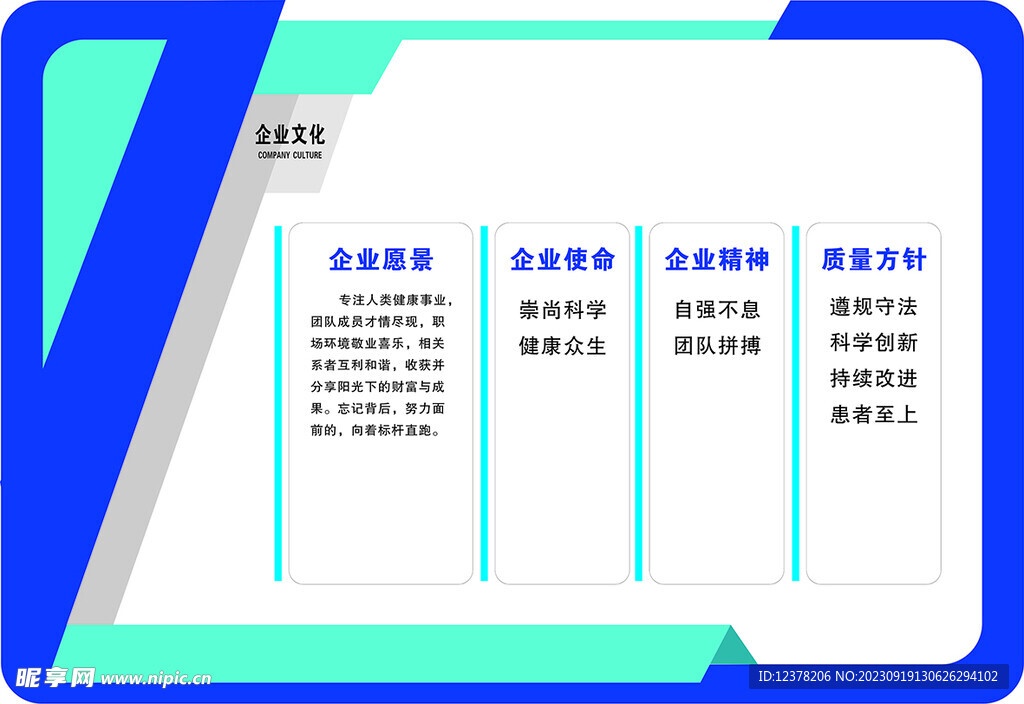 企业文化
COMPANY CULTURE

企业愿景

专注人类健康事业，团队成员才情尽现，职场环境敬业喜乐，相关系者互利和谐，收获并分享阳光下的财富与成果。忘记背后，努力面前的，向着标杆直跑。

企业使命

崇尚科学
健康众生

企业精神

自强不息
团队拼搏

质量方针

遵规守法
科学创新
持续改进
患者至上

昵享网 www.nipic.cn

ID:12378206 NO:20230919130626294102