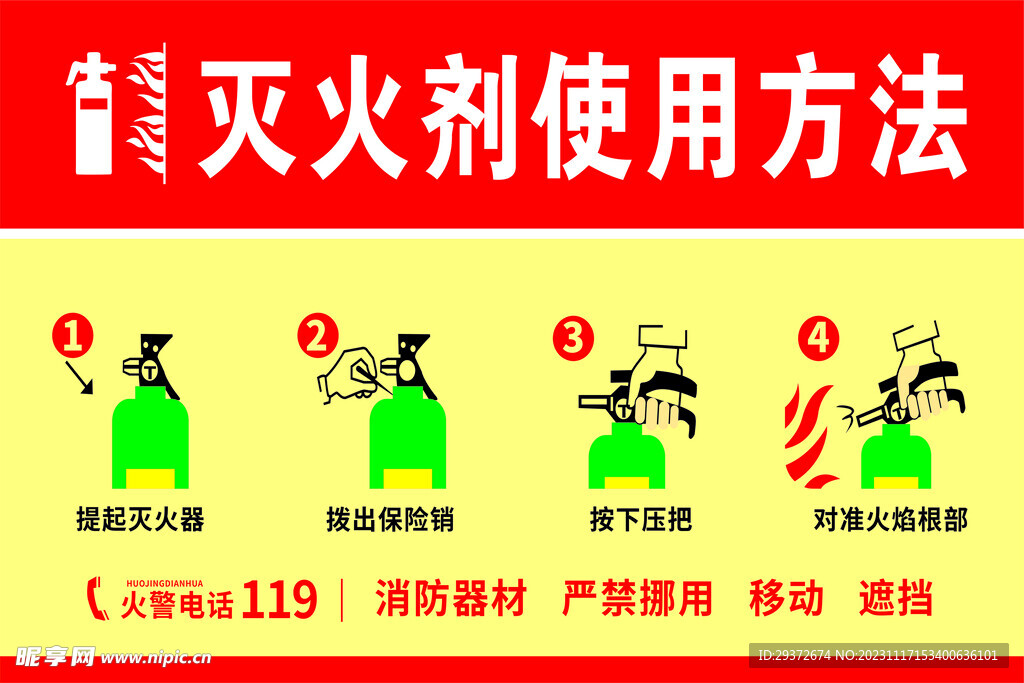 灭火剂使用方法

1 提起灭火器

2 拨出保险销

3 按下压把

4 对准火焰根部

HUOJINGDIANHUA
火警电话 119 | 消防器材 严禁挪用 移动 遮挡

昵享网 www.nipic.cn

ID:29372674 NO:20231117153400636101