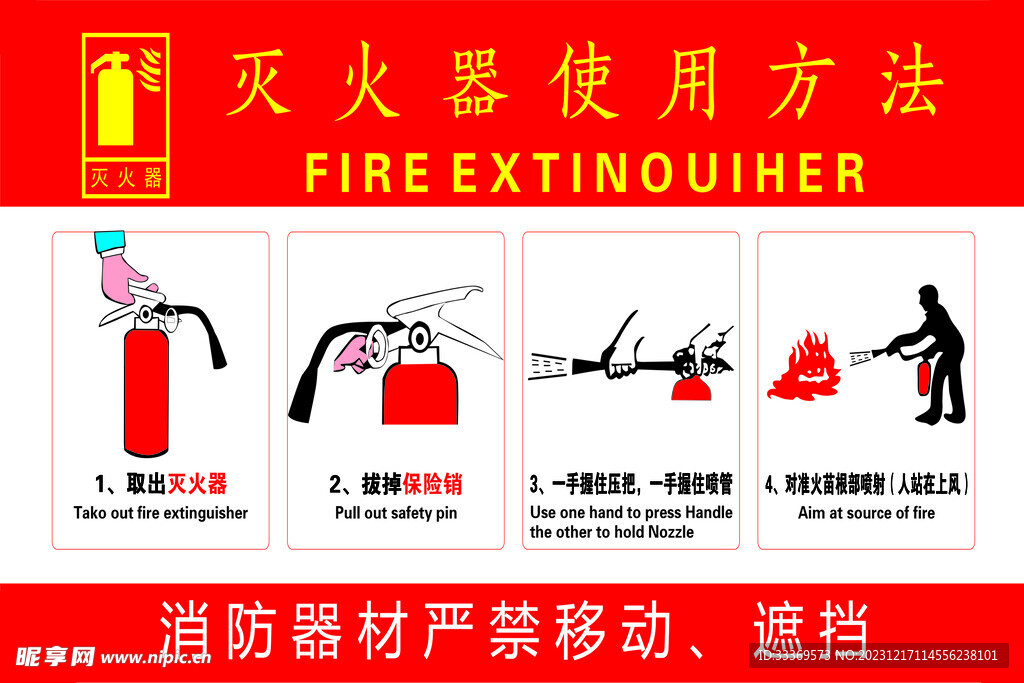 灭火器

灭火器使用方法

FIRE EXTINOUIHER

1、取出灭火器
Tako out fire extinguisher

2、拔掉保险销
Pull out safety pin

3、一手握住压把，一手握住喷管
Use one hand to press Handle the other to hold Nozzle

4、对准火苗根部喷射（人站在上风）
Aim at source of fire

消防器材严禁移动、遮挡

昵享网 www.nipic.cn

ID:33369573 NO:20231217114556238101