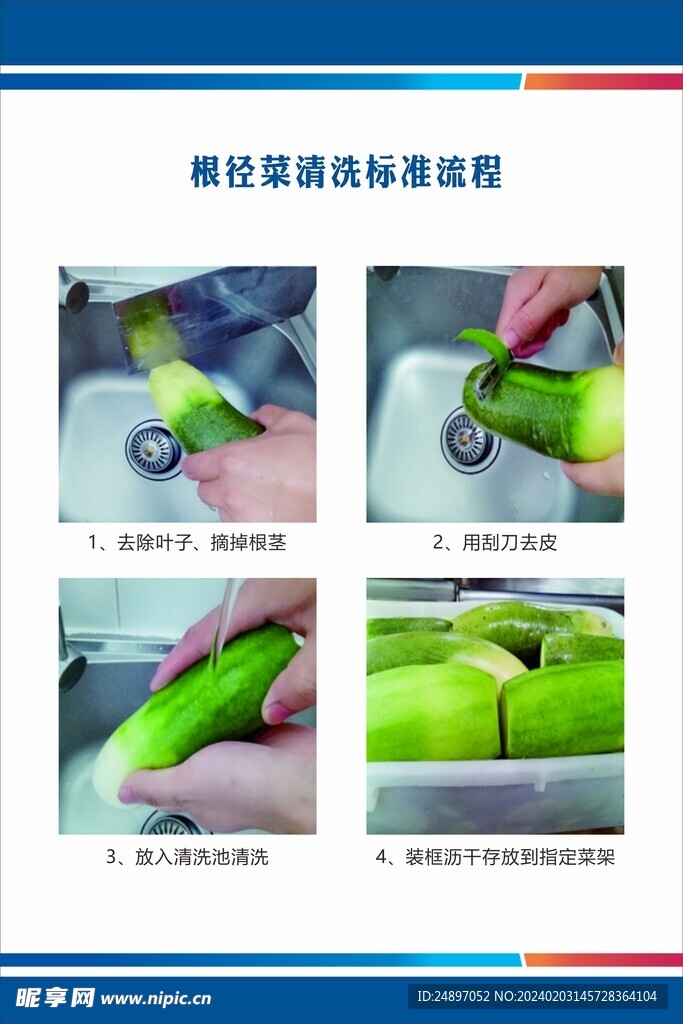 根径菜清洗标准流程

1、去除叶子、摘掉根茎

2、用刮刀去皮

3、放入清洗池清洗

4、装框沥干存放到指定菜架

昵享网 www.nipic.cn

ID:24897052 NO:20240203145728364104