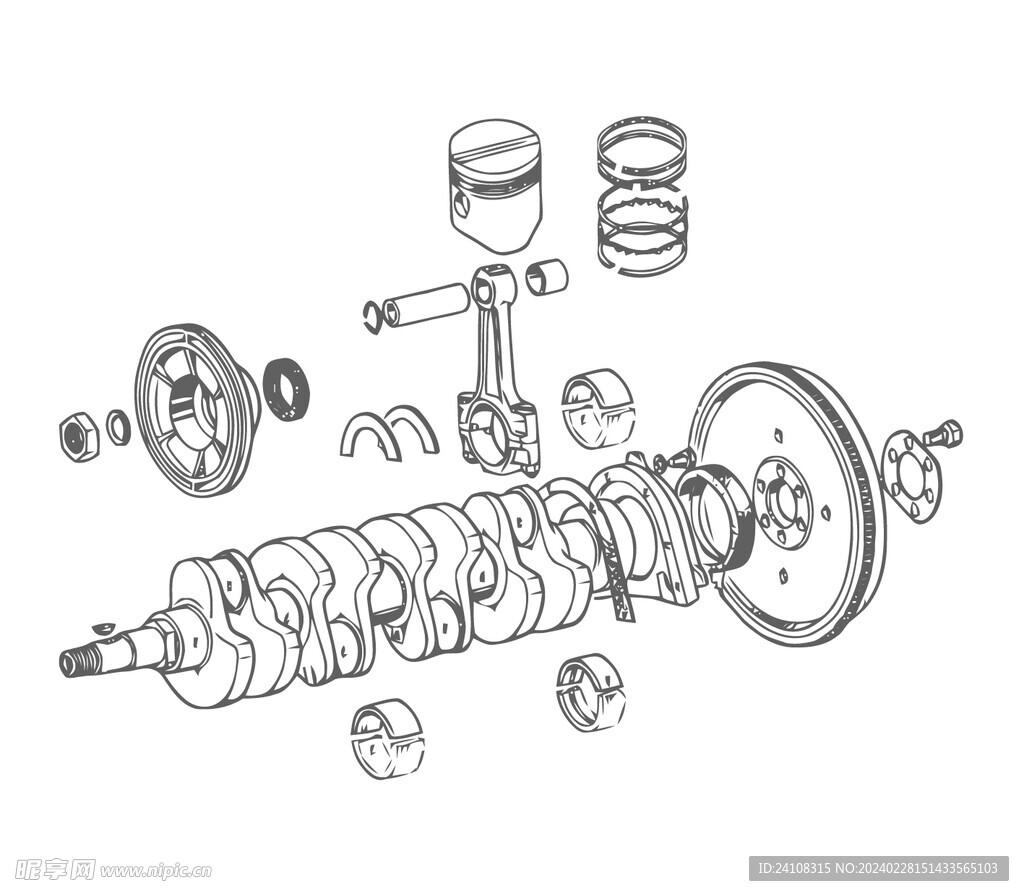 昵享网 www.nipic.cn
ID:24108315 NO:20240228151433565103