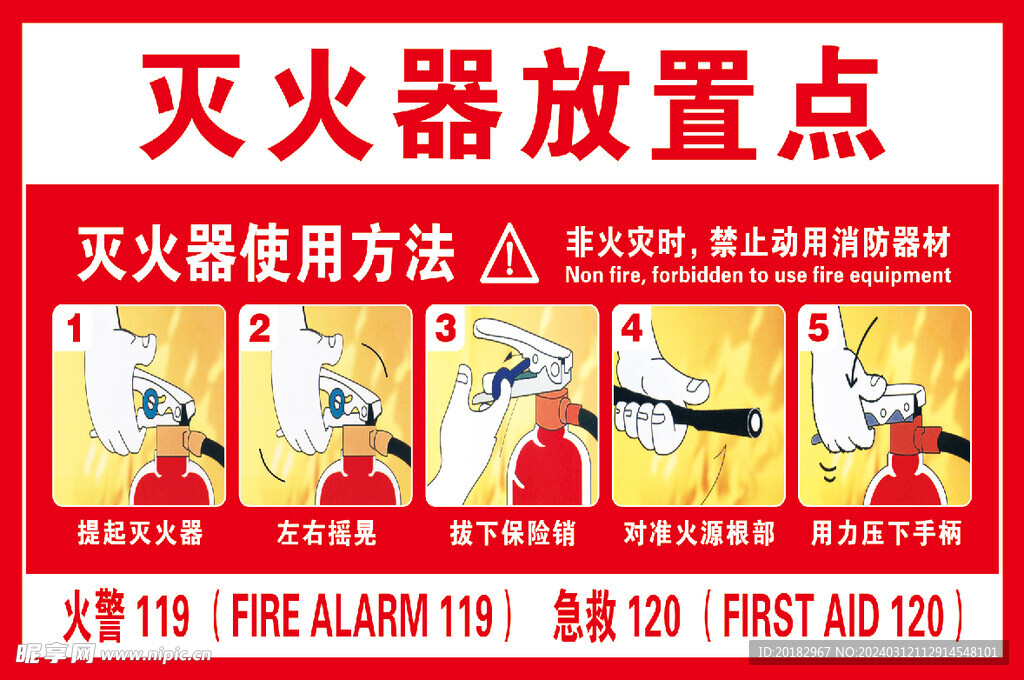 灭火器放置点

灭火器使用方法

非火灾时，禁止动用消防器材
Non fire, forbidden to use fire equipment

1
提起灭火器

2
左右摇晃

3
拔下保险销

4
对准火源根部

5
用力压下手柄

火警 119（FIRE ALARM 119） 急救 120（FIRST AID 120）

昵享网 www.nipic.cn

ID:20182967 NO:20240312112914548101