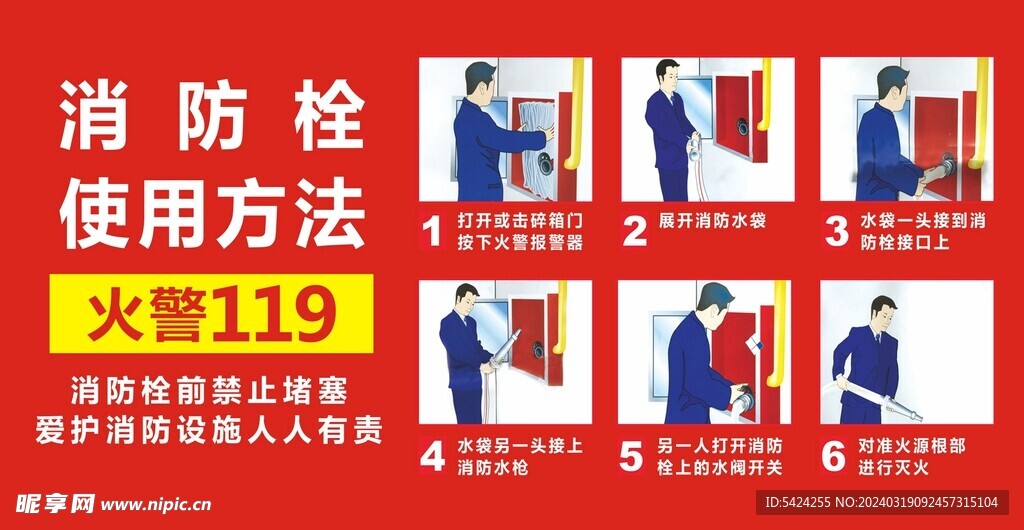 消防栓
使用方法

火警119

消防栓前禁止堵塞
爱护消防设施人人有责

1 打开或击碎箱门 按下火警报警器

2 展开消防水袋

3 水袋一头接到消防栓接口上

4 水袋另一头接上消防水枪

5 另一人打开消防栓上的水阀开关

6 对准火源根部进行灭火

昵享网 www.nipic.cn

ID:5424255 NO:20240319092457315104