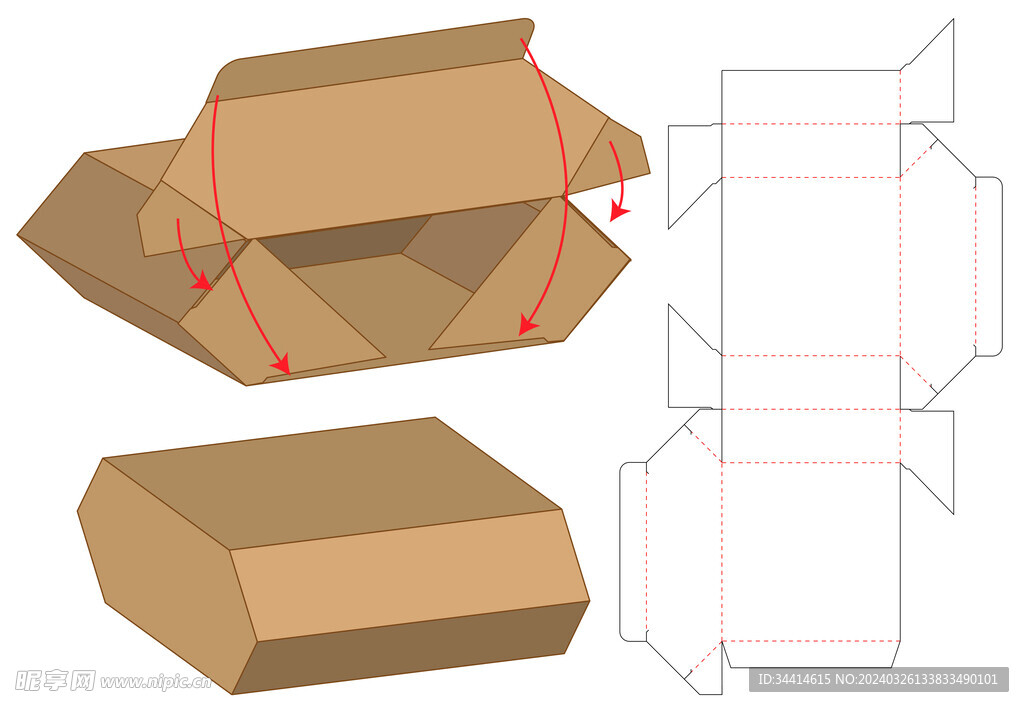 昵享网 www.nipic.cn
ID:34414615 NO:20240326133833490101