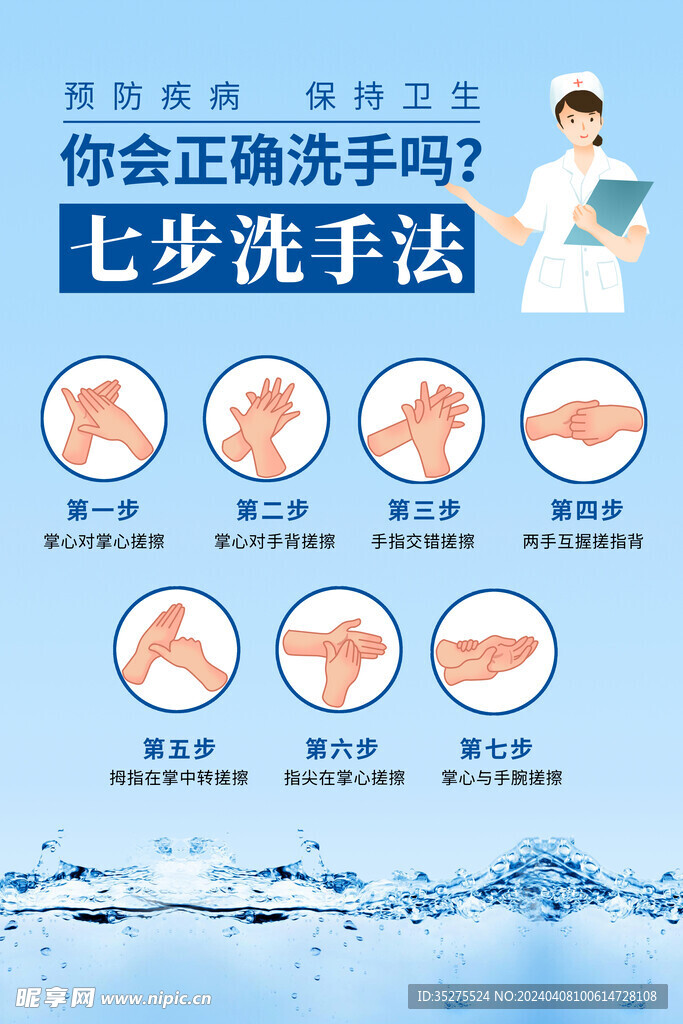 预防疾病 保持卫生

你会正确洗手吗？

七步洗手法

第一步
掌心对掌心搓擦

第二步
掌心对手背搓擦

第三步
手指交错搓擦

第四步
两手互握搓指背

第五步
拇指在掌中转搓擦

第六步
指尖在掌心搓擦

第七步
掌心与手腕搓擦

昵享网 www.nipic.cn

ID:35275524 NO:20240408100614728108