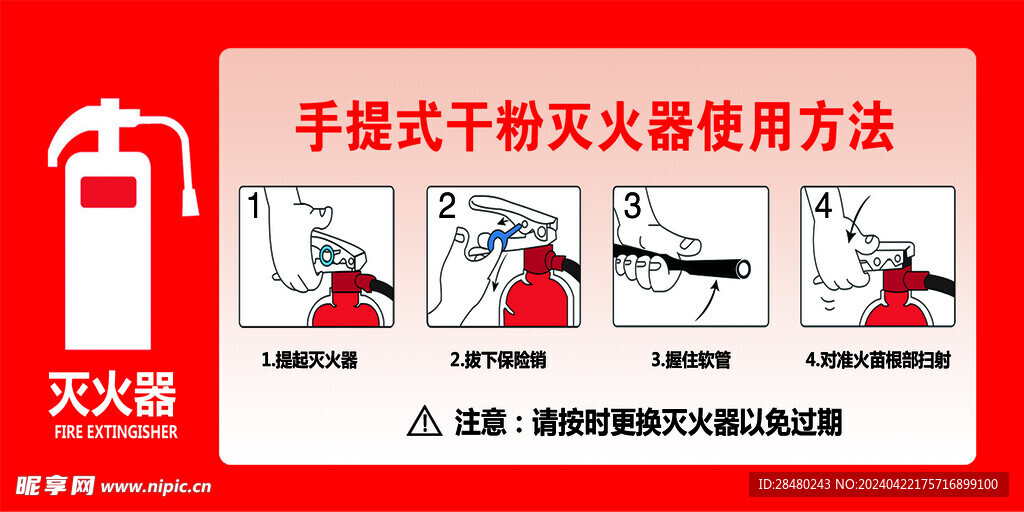 灭火器
FIRE EXTINGISHER

手提式干粉灭火器使用方法

1

2

3

4

1.提起灭火器

2.拔下保险销

3.握住软管

4.对准火苗根部扫射

注意：请按时更换灭火器以免过期

昵享网 www.nipic.cn

ID:28480243 NO:20240422175716899100