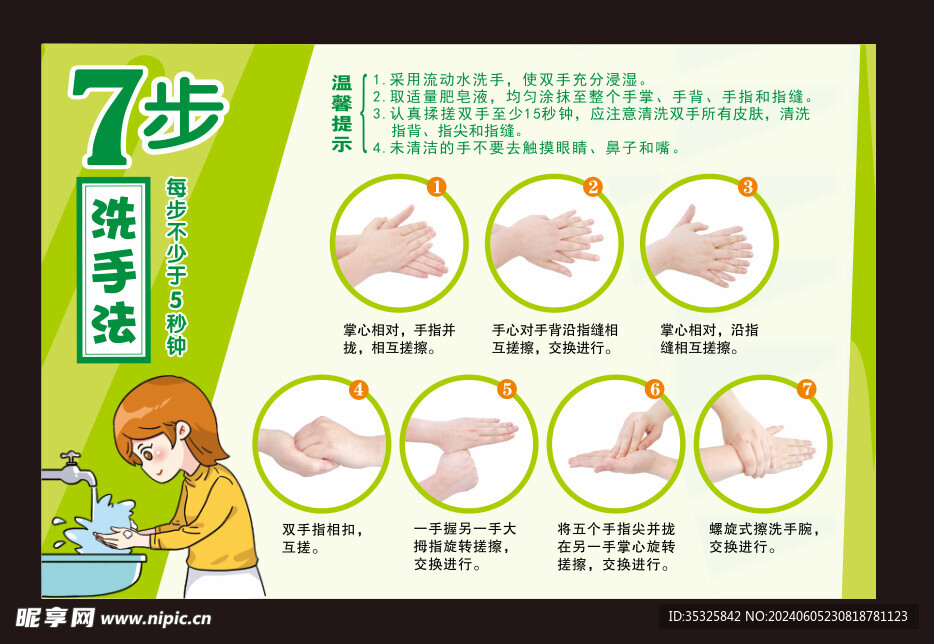 7步

洗手法

每步不少于5秒钟

温馨提示

1. 采用流动水洗手，使双手充分浸湿。
2. 取适量肥皂液，均匀涂抹至整个手掌、手背、手指和指缝。
3. 认真揉搓双手至少15秒钟，应注意清洗双手所有皮肤，清洗指背、指尖和指缝。
4. 未清洁的手不要去触摸眼睛、鼻子和嘴。

1
掌心相对，手指并拢，相互搓擦。

2
手心对手背沿指缝相互搓擦，交换进行。

3
掌心相对，沿指缝相互搓擦。

4
双手指相扣，互搓。

5
一手握另一手大拇指旋转搓擦，交换进行。

6
将五个手指尖并拢在另一手掌心旋转搓擦，交换进行。

7
螺旋式擦洗手腕，交换进行。

昵享网 www.nipic.cn

ID:35325842 NO:20240605230818781123