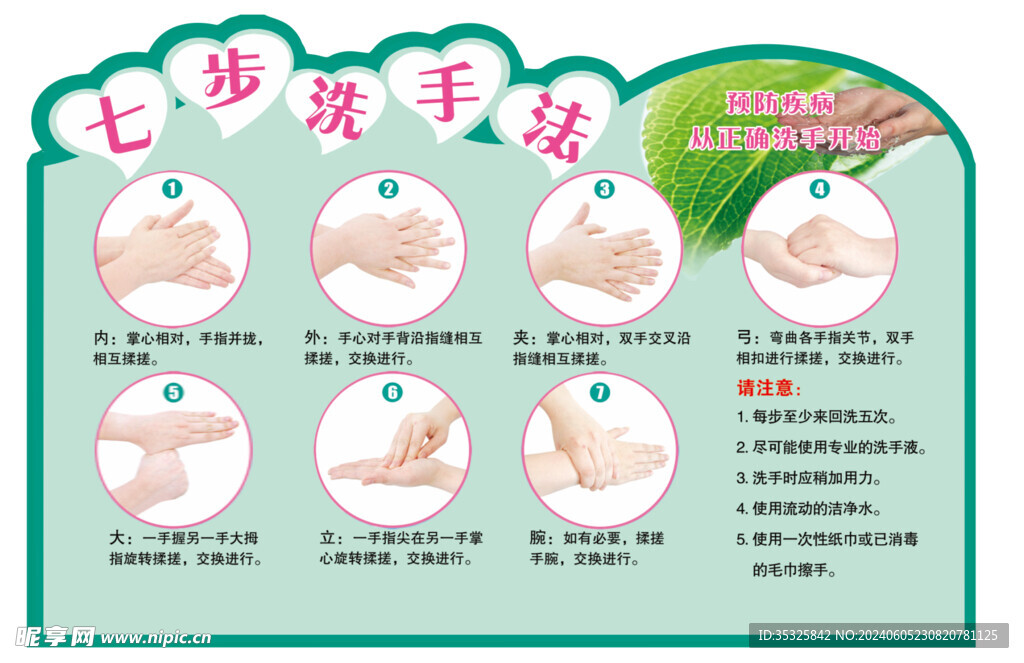 七步洗手法

预防疾病
从正确洗手开始

1

内：掌心相对，手指并拢，相互揉搓。

2

外：手心对手背沿指缝相互揉搓，交换进行。

3

夹：掌心相对，双手交叉沿指缝相互揉搓。

4

弓：弯曲各手指关节，双手相扣进行揉搓，交换进行。

5

大：一手握另一手大拇指旋转揉搓，交换进行。

6

立：一手指尖在另一手掌心旋转揉搓，交换进行。

7

腕：如有必要，揉搓手腕，交换进行。

请注意：
1. 每步至少来回洗五次。
2. 尽可能使用专业的洗手液。
3. 洗手时应稍加用力。
4. 使用流动的洁净水。
5. 使用一次性纸巾或已消毒的毛巾擦手。

昵享网 www.nipic.cn
ID:35325842 NO:20240605230820781125