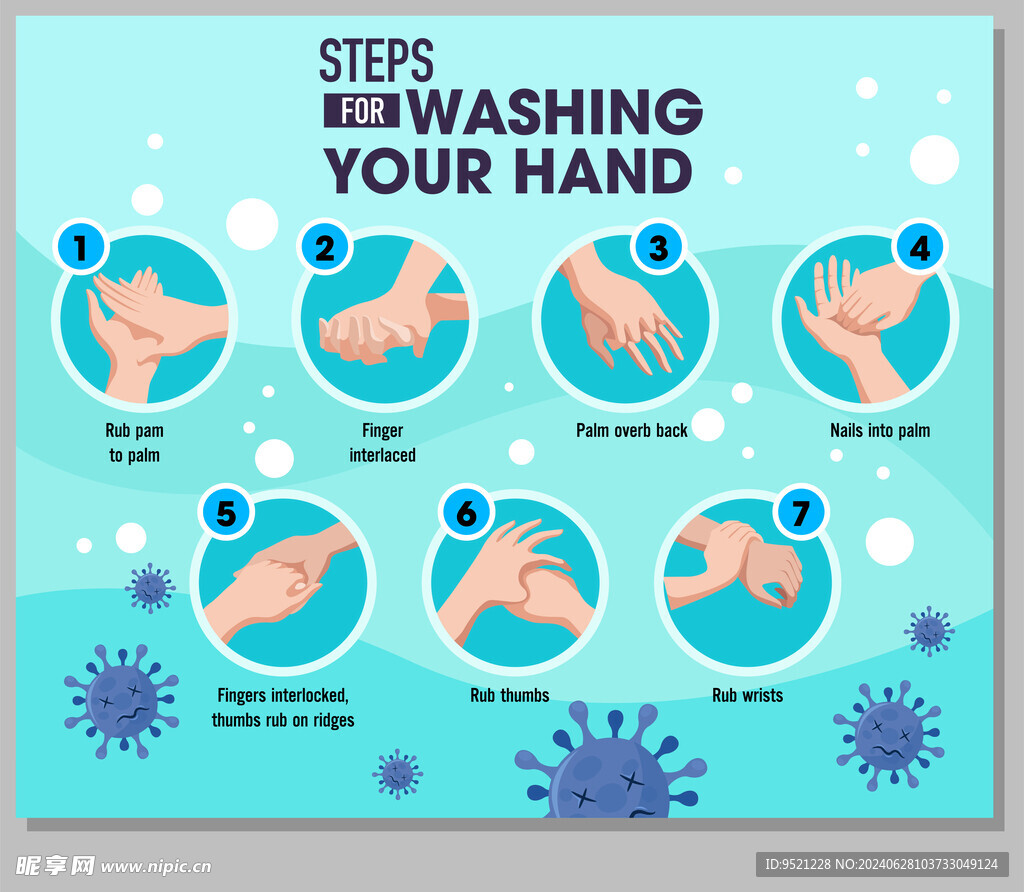 STEPS FOR WASHING YOUR HAND

1
Rub pam to palm

2
Finger interlaced

3
Palm overb back

4
Nails into palm

5
Fingers interlocked, thumbs rub on ridges

6
Rub thumbs

7
Rub wrists

昵享网 www.nipic.cn

ID:9521228 NO:20240628103733049124