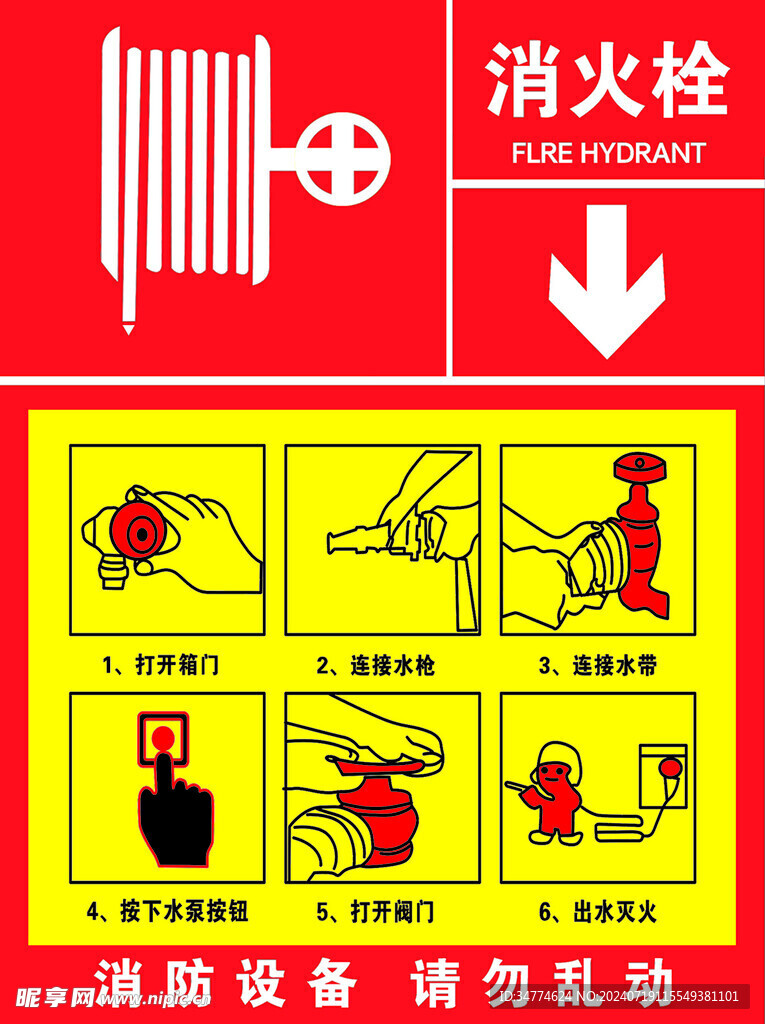 消火栓
FLRE HYDRANT

1、打开箱门
2、连接水枪
3、连接水带
4、按下水泵按钮
5、打开阀门
6、出水灭火

消防设备 请勿乱动

昵享网 www.nipic.cn
ID:34774624 NO:20240719115549381101