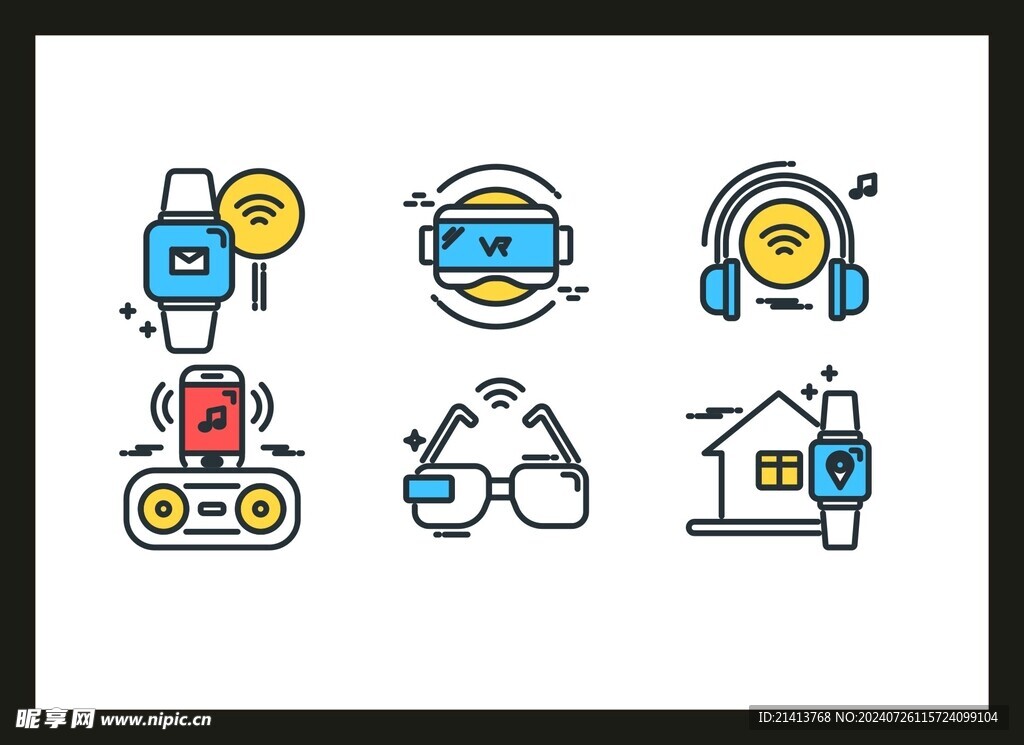 VR

昵享网 www.nipic.cn

ID:21413768 NO:20240726115724099104