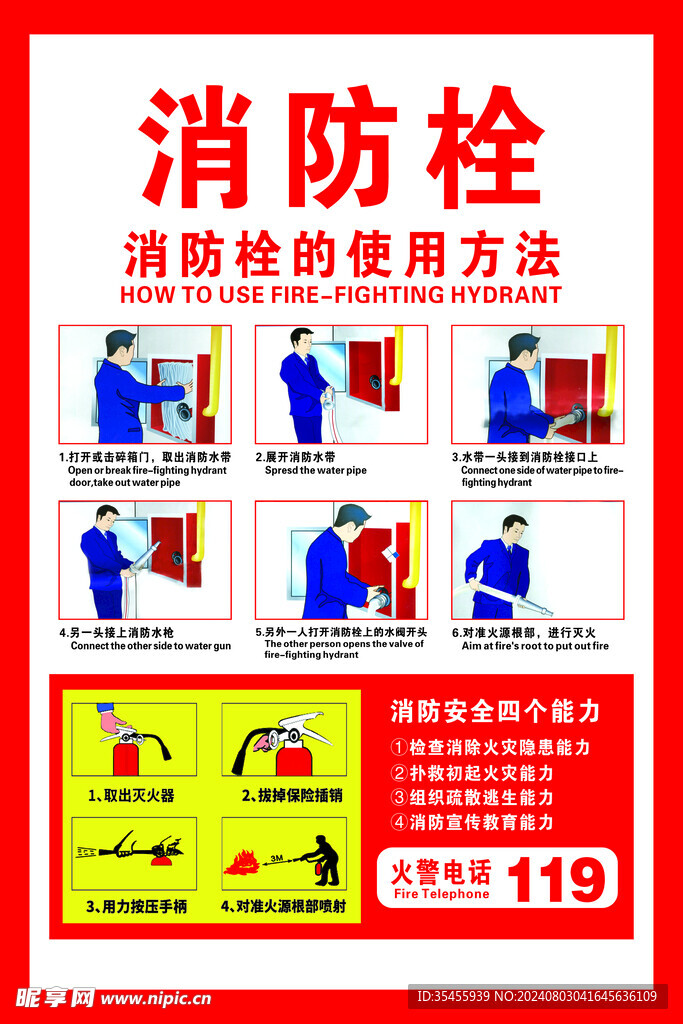 消防栓

消防栓的使用方法
HOW TO USE FIRE-FIGHTING HYDRANT

1.打开或击碎箱门，取出消防水带
Open or break fire-fighting hydrant door,take out water pipe

2.展开消防水带
Spresd the water pipe

3.水带一头接到消防栓接口上
Connect one side of water pipe to fire-fighting hydrant

4.另一头接上消防水枪
Connect the other side to water gun

5.另外一人打开消防栓上的水阀开头
The other person opens the valve of fire-fighting hydrant

6.对准火源根部，进行灭火
Aim at fire's root to put out fire

1、取出灭火器

2、拔掉保险插销

3、用力按压手柄

3M

4、对准火源根部喷射

消防安全四个能力
①检查消除火灾隐患能力
②扑救初起火灾能力
③组织疏散逃生能力
④消防宣传教育能力

火警电话
Fire Telephone
119

昵享网 www.nipic.cn
ID:35455939 NO:20240803041645636109