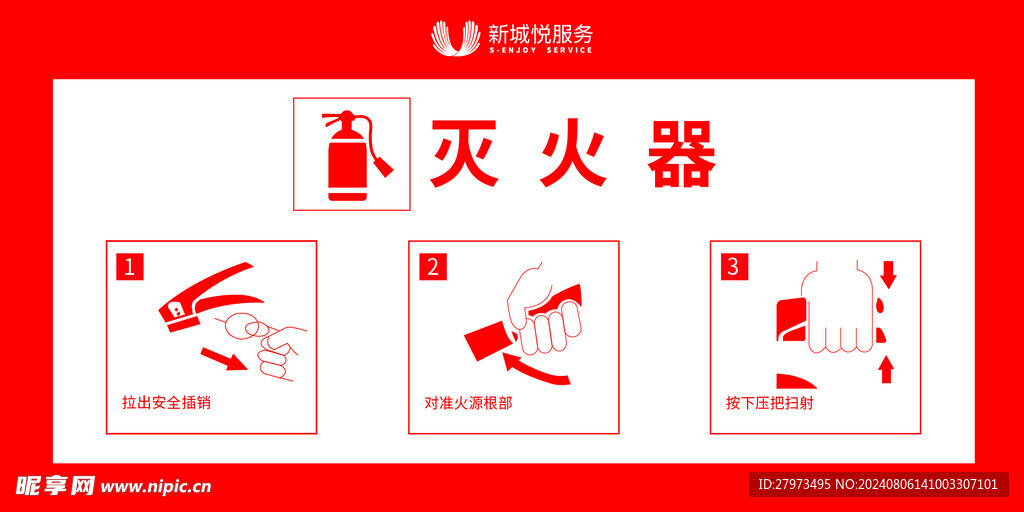 新城悦服务
S-ENJOY SERVICE

灭火器

1
拉出安全插销

2
对准火源根部

3
按下压把扫射

昵享网 www.nipic.cn
ID:27973495 NO:20240806141003307101