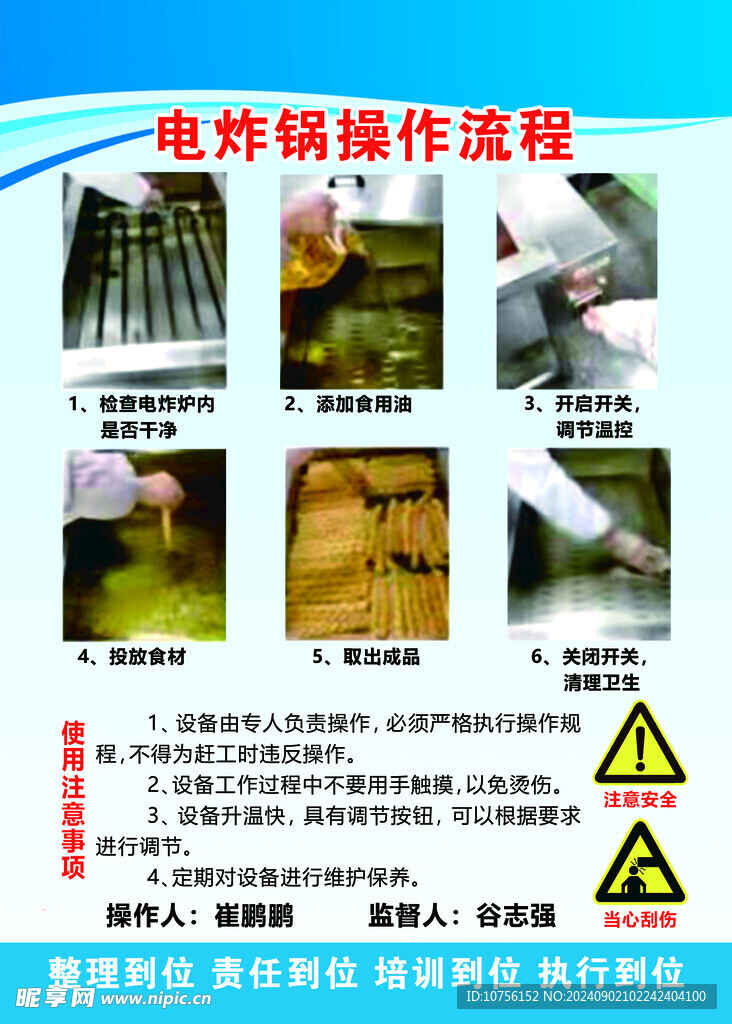 电炸锅操作流程

1、检查电炸炉内是否干净

2、添加食用油

3、开启开关，调节温控

4、投放食材

5、取出成品

6、关闭开关，清理卫生

使用注意事项

1、设备由专人负责操作，必须严格执行操作规程，不得为赶工时违反操作。

2、设备工作过程中不要用手触摸，以免烫伤。

3、设备升温快，具有调节按钮，可以根据要求进行调节。

4、定期对设备进行维护保养。

注意安全

当心刮伤

操作人：崔鹏鹏　　监督人：谷志强

整理到位 责任到位 培训到位 执行到位

昵享网 www.nipic.cn

ID:10756152 NO:20240902102242404100