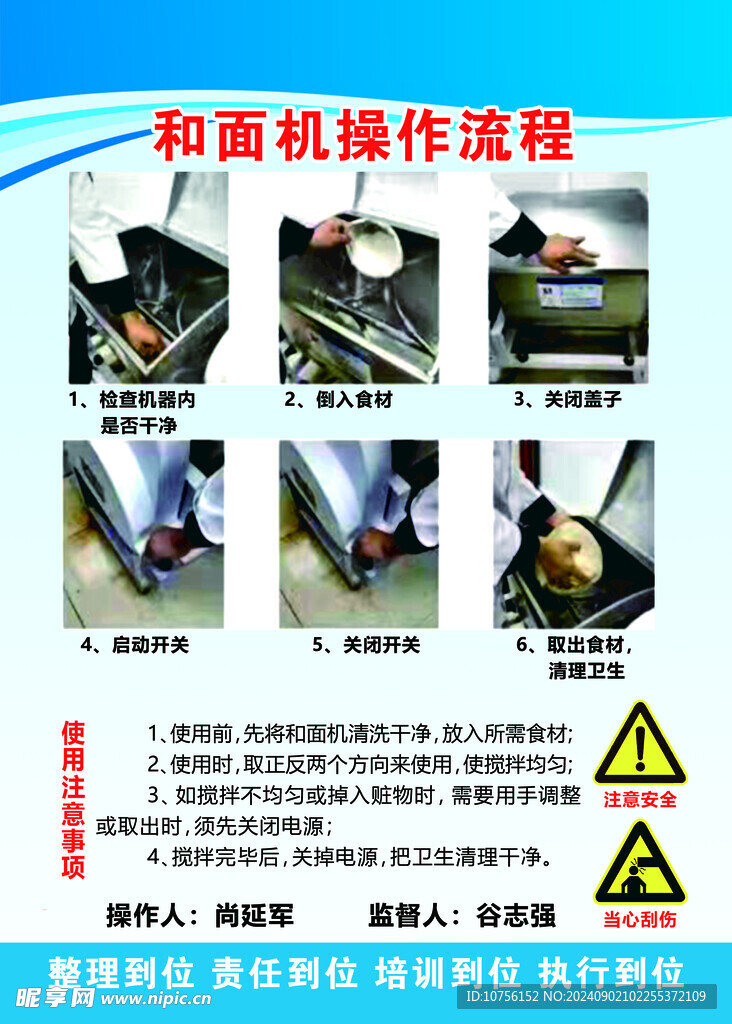 和面机操作流程

1、检查机器内是否干净

2、倒入食材

3、关闭盖子

4、启动开关

5、关闭开关

6、取出食材，清理卫生

使用注意事项

1、使用前，先将和面机清洗干净，放入所需食材；

2、使用时，取正反两个方向来使用，使搅拌均匀；

3、如搅拌不均匀或掉入赃物时，需要用手调整或取出时，须先关闭电源；

4、搅拌完毕后，关掉电源，把卫生清理干净。

注意安全

当心刮伤

操作人：尚延军　　监督人：谷志强

整理到位 责任到位 培训到位 执行到位

昵享网 www.nipic.cn

ID:10756152 NO:20240902102255372109