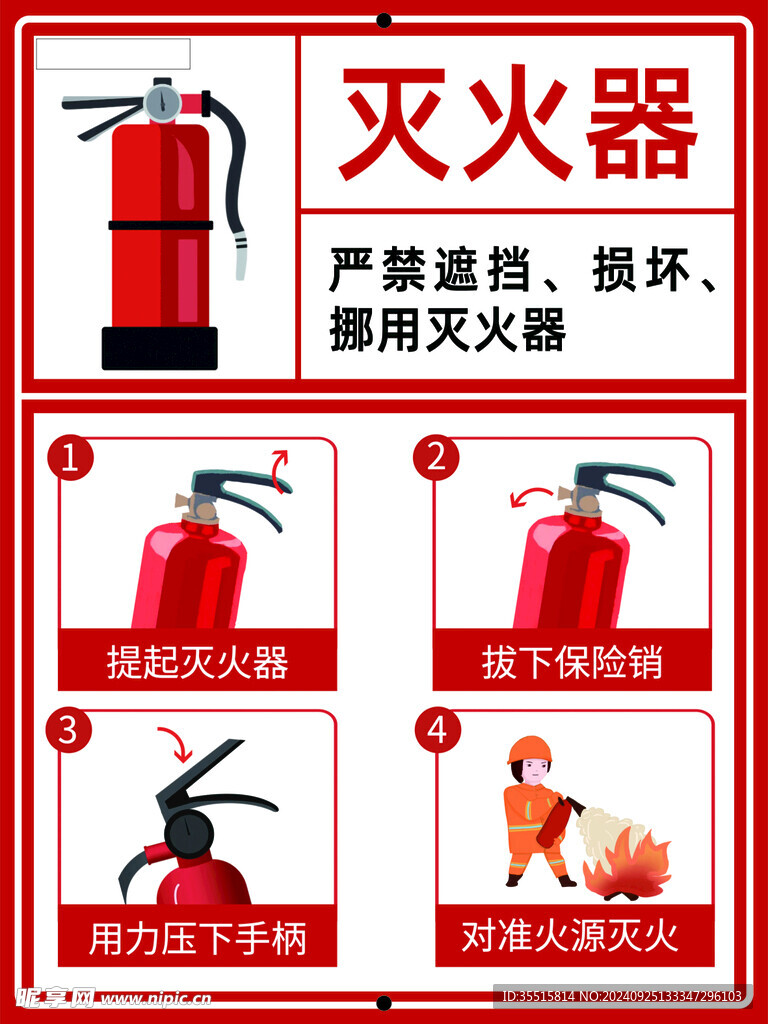 灭火器

严禁遮挡、损坏、挪用灭火器

1
提起灭火器

2
拔下保险销

3
用力压下手柄

4
对准火源灭火

昵享网 www.nipic.cn

ID:35515814 NO:20240925133347296103