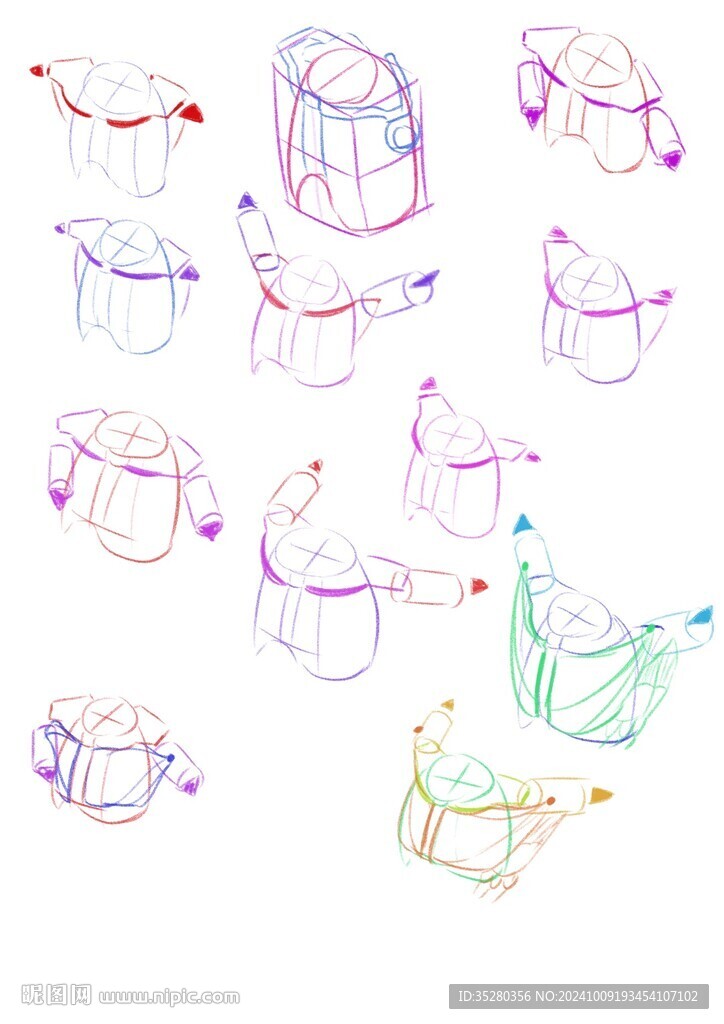 昵图网 www.nipic.com

ID:35280356 NO:20241009193454107102