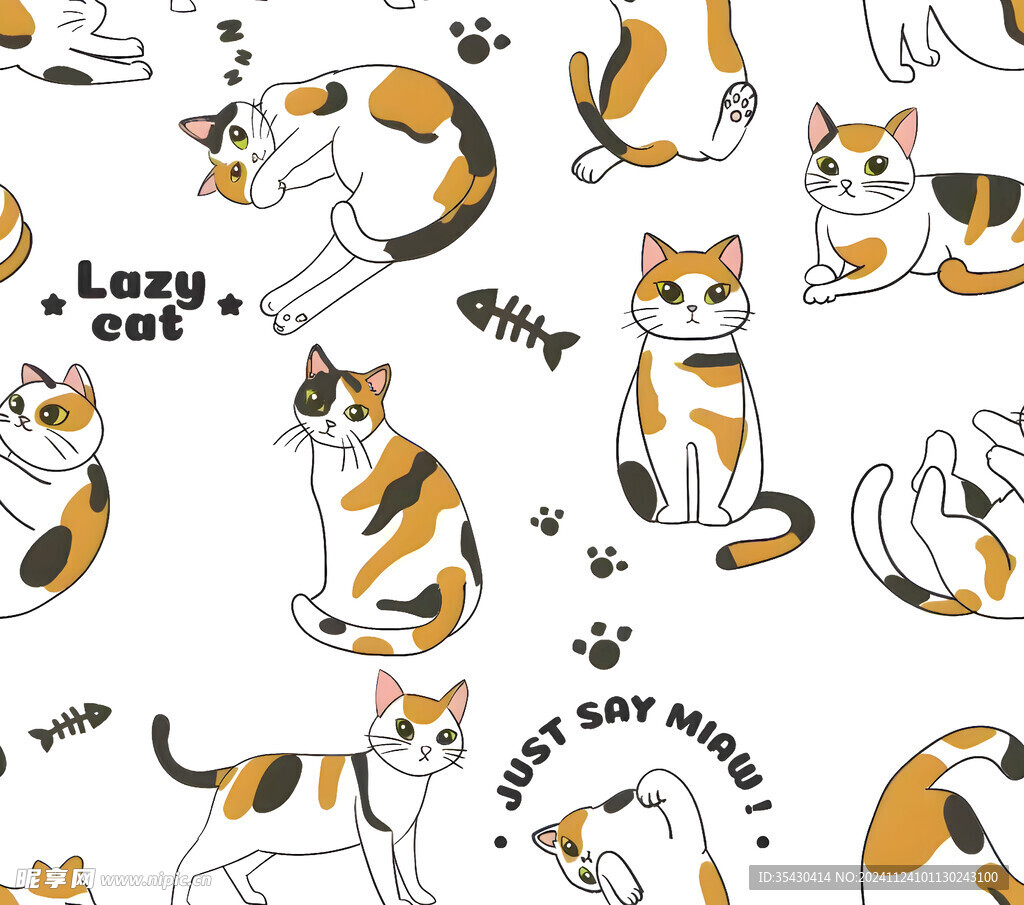 Z
Z
Z

Lazy cat

JUST SAY MIAW !

昵享网 www.nipic.cn

ID:35430414 NO:20241124101130243100