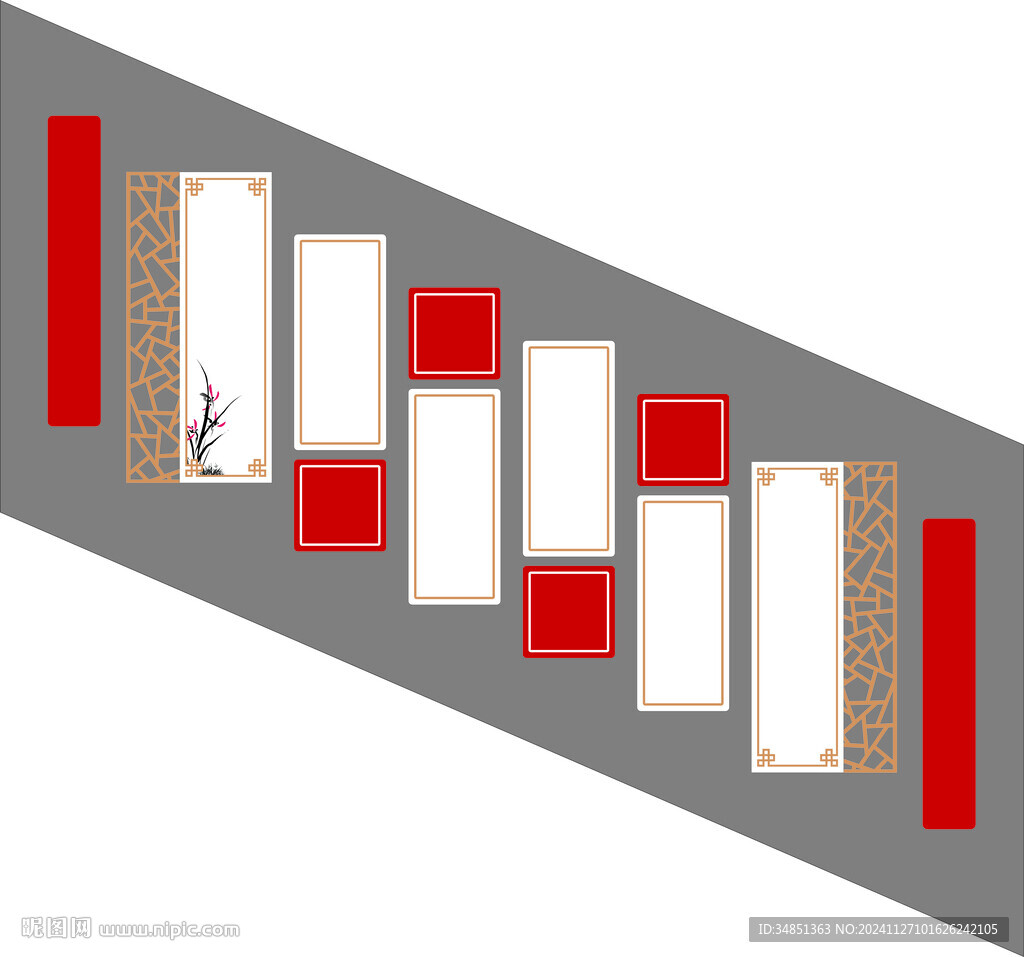 昵图网 www.nipic.com

ID:34851363 NO:20241127101626242105