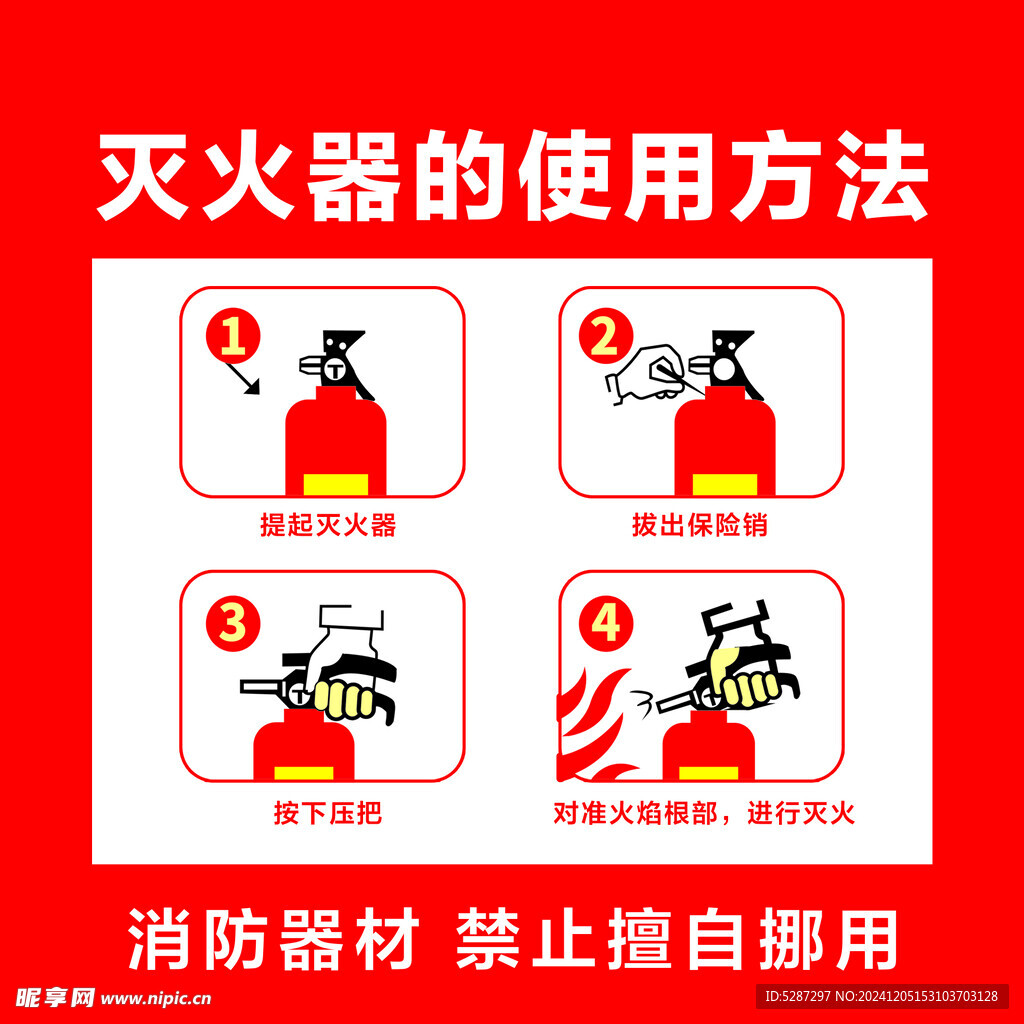 灭火器的使用方法

1
T
提起灭火器

2
拔出保险销

3
按下压把

4
对准火焰根部，进行灭火

消防器材 禁止擅自挪用

昵享网 www.nipic.cn

ID:5287297 NO:20241205153103703128