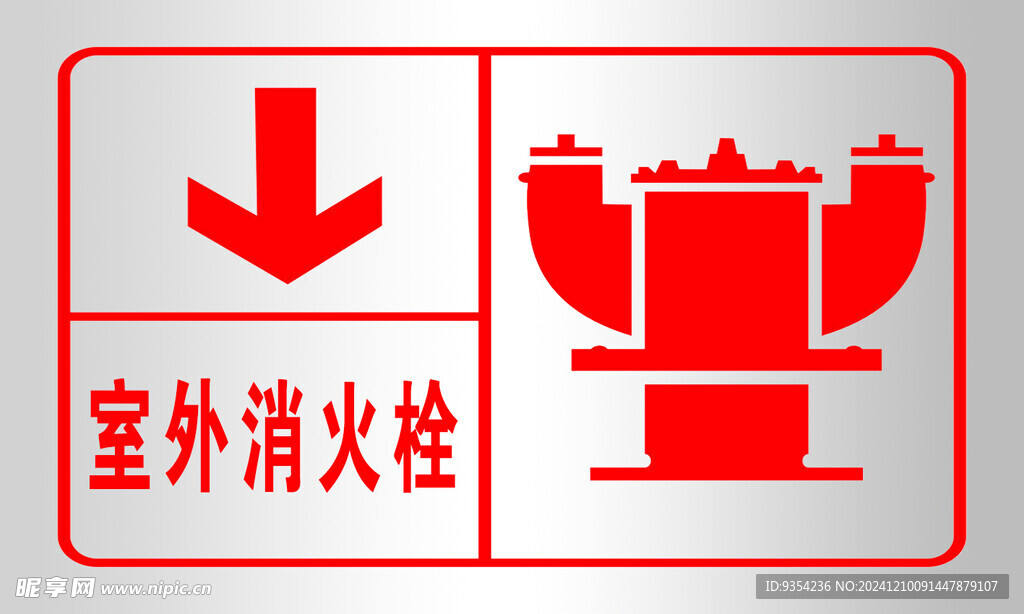 室外消火栓

昵享网 www.nipic.cn

ID:9354236 NO:20241210091447879107