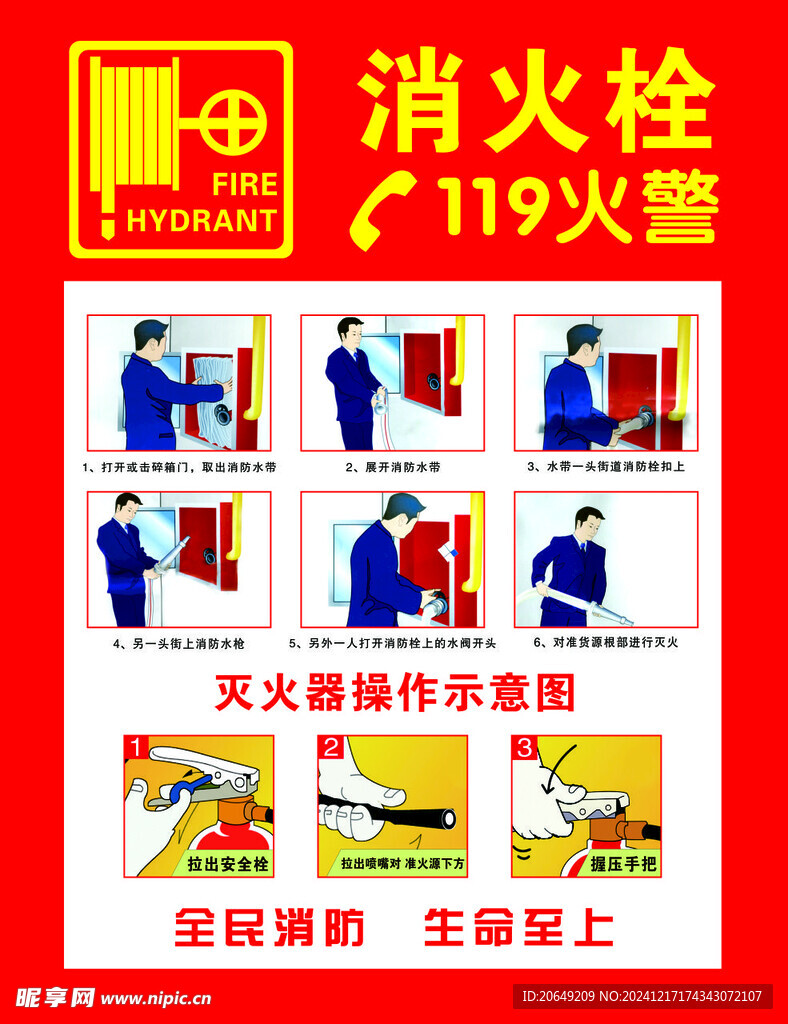 FIRE
HYDRANT

消火栓

119火警

1、打开或击碎箱门，取出消防水带

2、展开消防水带

3、水带一头街道消防栓扣上

4、另一头街上消防水枪

5、另外一人打开消防栓上的水阀开头

6、对准货源根部进行灭火

灭火器操作示意图

1
拉出安全栓

2
拉出喷嘴对 准火源下方

3
握压手把

全民消防 生命至上

昵享网 www.nipic.cn

ID:20649209 NO:20241217174343072107