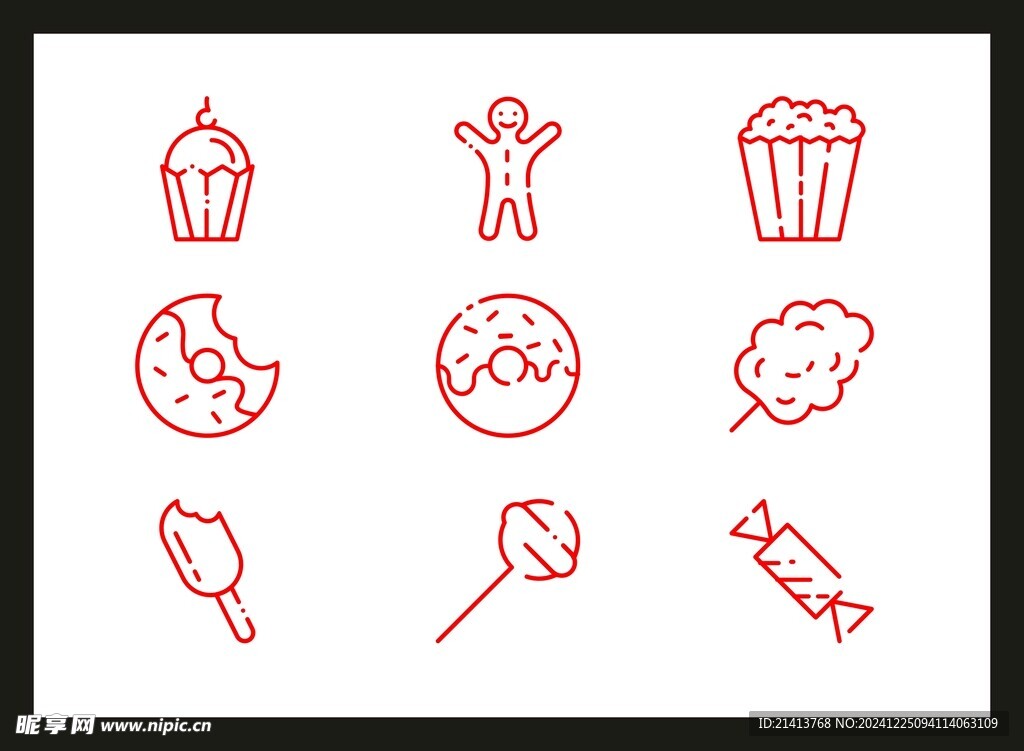 昵享网 www.nipic.cn

ID:21413768 NO:20241225094114063109