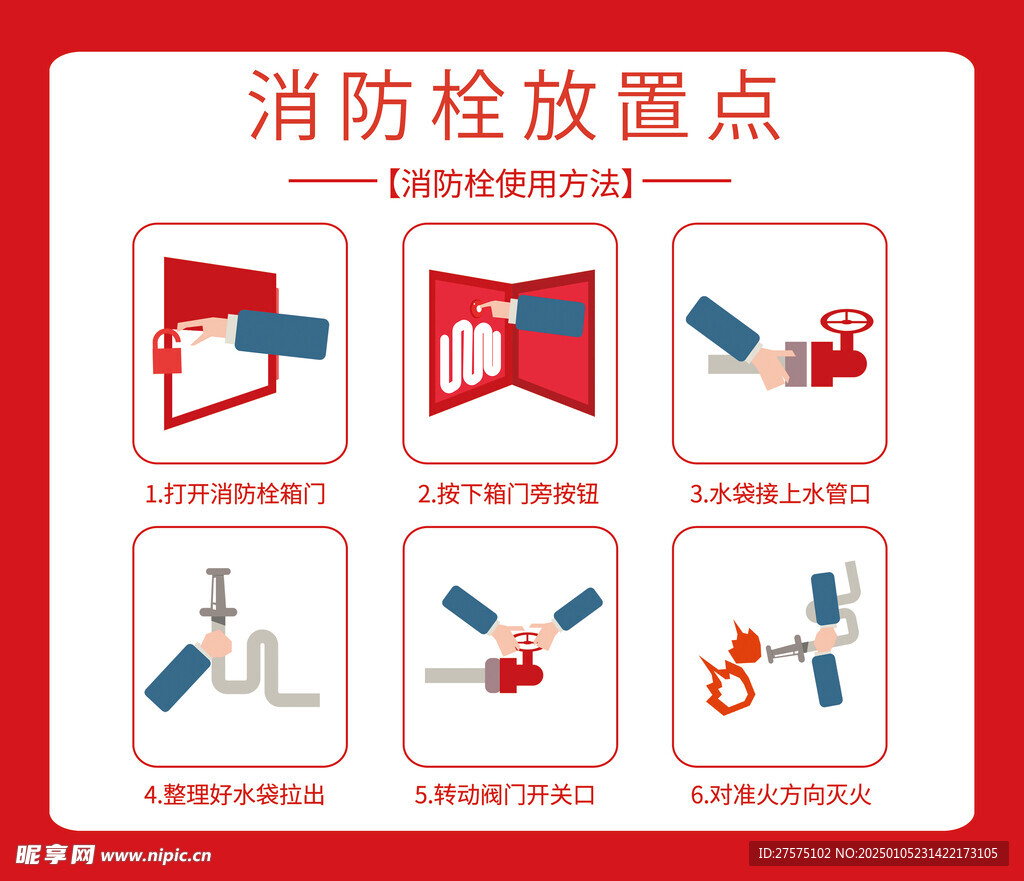 消防栓放置点

【消防栓使用方法】

1.打开消防栓箱门

2.按下箱门旁按钮

3.水袋接上水管口

4.整理好水袋拉出

5.转动阀门开关口

6.对准火方向灭火

昵享网 www.nipic.cn

ID:27575102 NO:20250105231422173105