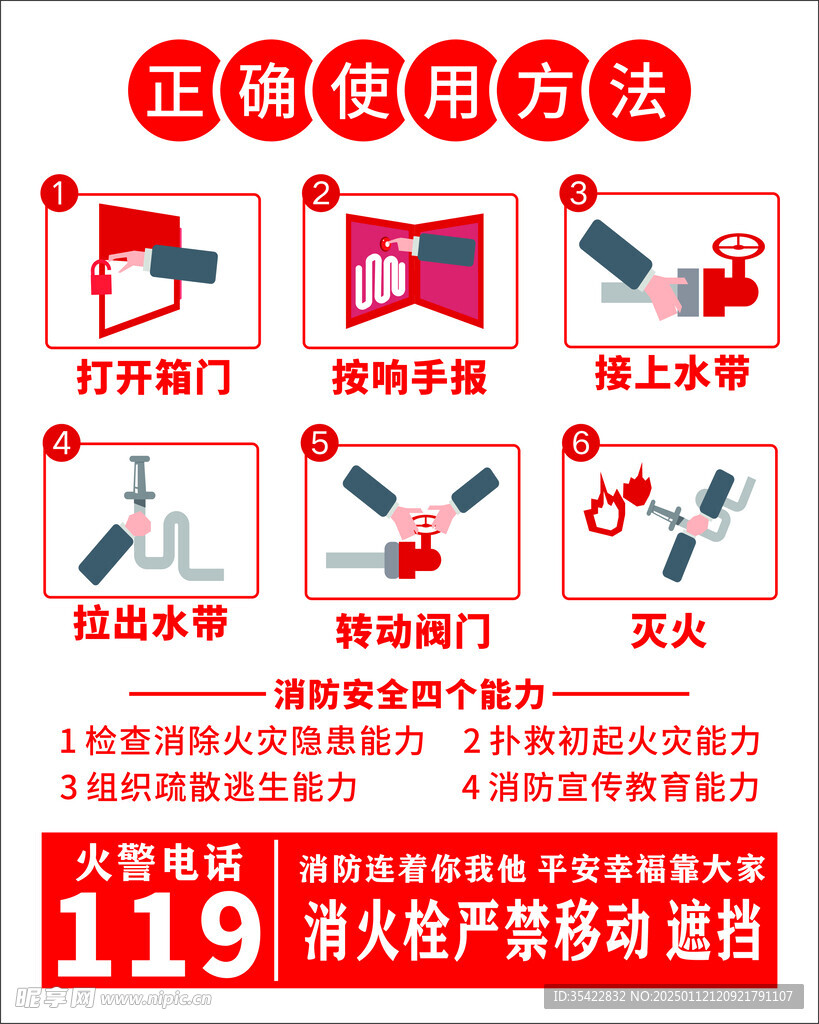 正确使用方法

1 打开箱门

2 按响手报

3 接上水带

4 拉出水带

5 转动阀门

6 灭火

消防安全四个能力

1 检查消除火灾隐患能力　2 扑救初起火灾能力
3 组织疏散逃生能力　4 消防宣传教育能力

火警电话
119

消防连着你我他 平安幸福靠大家
消火栓严禁移动 遮挡

昵享网 www.nipic.cn
ID:35422832 NO:20250112120921791107