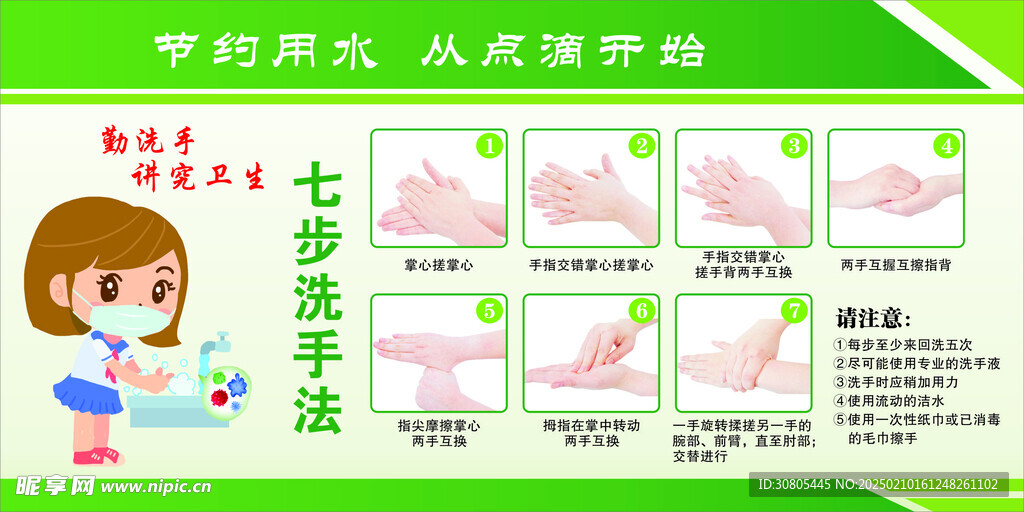 节约用水 从点滴开始

勤洗手
讲究卫生

七步洗手法

1
掌心搓掌心

2
手指交错掌心搓掌心

3
手指交错掌心搓手背两手互换

4
两手互握互擦指背

5
指尖摩擦掌心两手互换

6
拇指在掌中转动两手互换

7
一手旋转揉搓另一手的腕部、前臂，直至肘部；交替进行

请注意：
①每步至少来回洗五次
②尽可能使用专业的洗手液
③洗手时应稍加用力
④使用流动的洁水
⑤使用一次性纸巾或已消毒的毛巾擦手

昵享网 www.nipic.cn
ID:30805445 NO:20250210161248261102