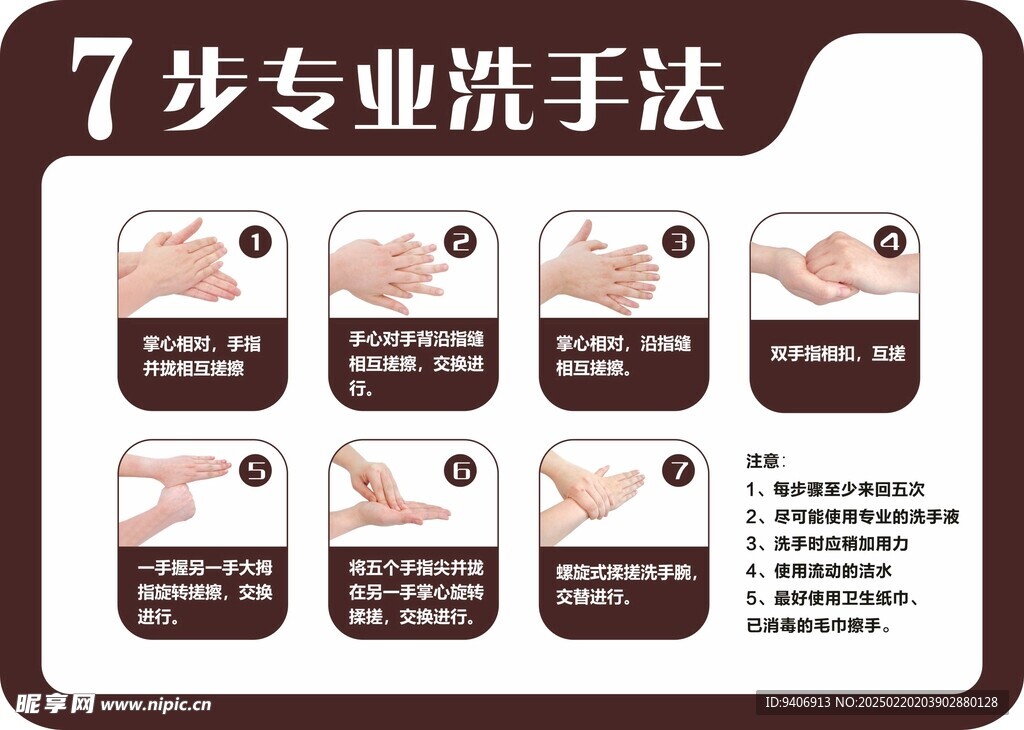 7 步专业洗手法

1
掌心相对，手指并拢相互搓擦

2
手心对手背沿指缝相互搓擦，交换进行。

3
掌心相对，沿指缝相互搓擦。

4
双手指相扣，互搓

5
一手握另一手大拇指旋转搓擦，交换进行。

6
将五个手指尖并拢在另一手掌心旋转揉搓，交换进行。

7
螺旋式揉搓洗手腕，交替进行。

注意：
1、每步骤至少来回五次
2、尽可能使用专业的洗手液
3、洗手时应稍加用力
4、使用流动的洁水
5、最好使用卫生纸巾、已消毒的毛巾擦手。

昵享网 www.nipic.cn
ID:9406913 NO:20250220203902880128