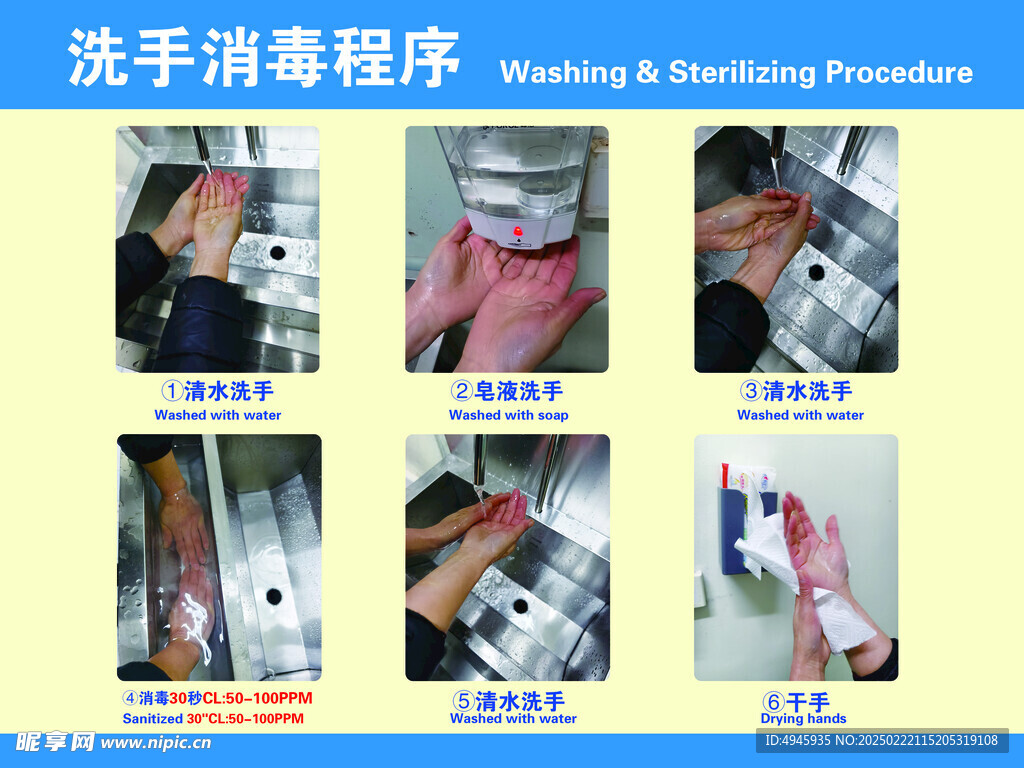 洗手消毒程序 Washing & Sterilizing Procedure

①清水洗手
Washed with water

②皂液洗手
Washed with soap

③清水洗手
Washed with water

④消毒30秒CL:50-100PPM
Sanitized 30"CL:50-100PPM

⑤清水洗手
Washed with water

⑥干手
Drying hands

昵享网 www.nipic.cn

ID:4945935 NO:20250222115205319108